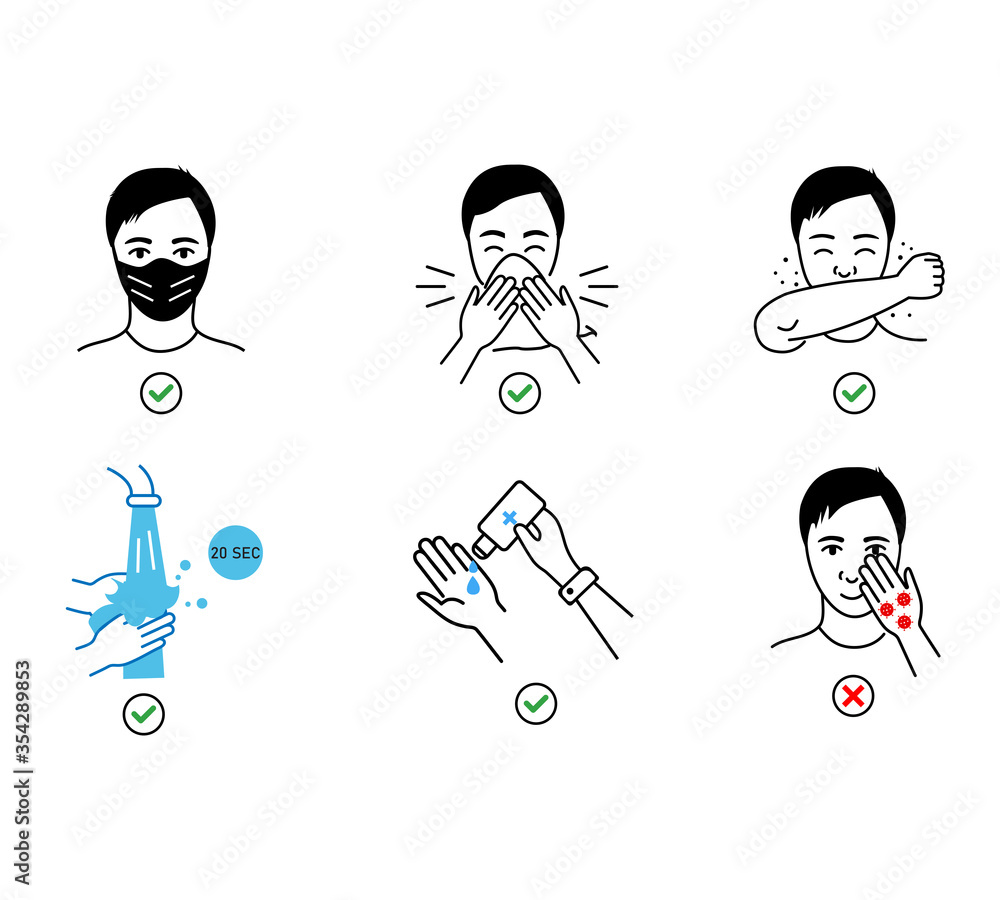 20 SEC

Adobe Stock | #354289853