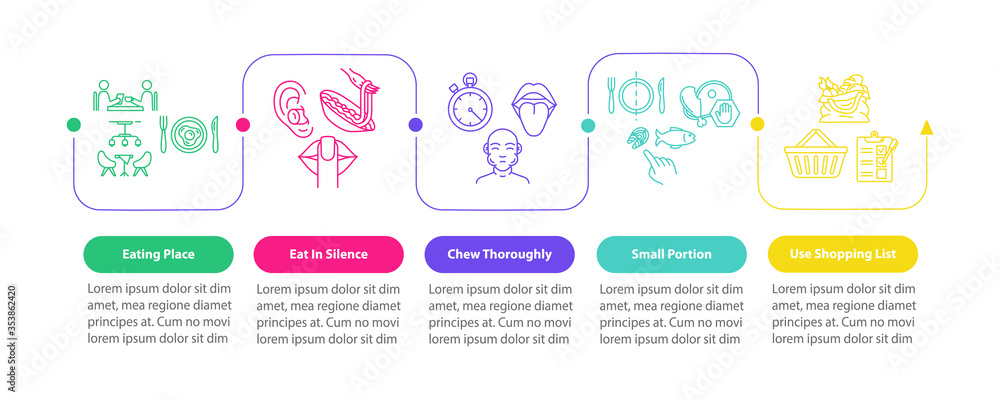 Eating Place

Lorem ipsum dolor sit dim amet, mea regione diamet principes at. Cum no movi lorem ipsum dolor sit dim

Eat In Silence

Lorem ipsum dolor sit dim amet, mea regione diamet principes at. Cum no movi lorem ipsum dolor sit dim

Chew Thoroughly

Lorem ipsum dolor sit dim amet, mea regione diamet principes at. Cum no movi lorem ipsum dolor sit dim

Small Portion

Lorem ipsum dolor sit dim amet, mea regione diamet principes at. Cum no movi lorem ipsum dolor sit dim

Use Shopping List

Lorem ipsum dolor sit dim amet, mea regione diamet principes at. Cum no movi lorem ipsum dolor sit dim

353862420