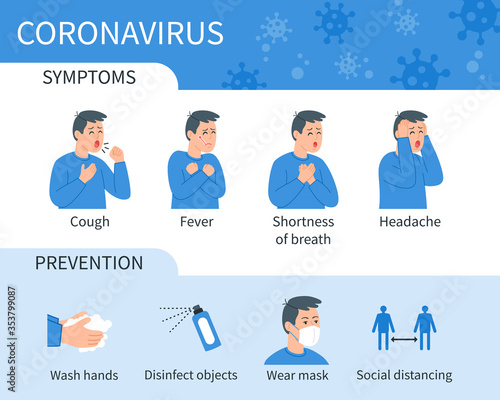 CORONAVIRUS

SYMPTOMS

Cough

Fever

Shortness of breath

Headache

PREVENTION

Wash hands

Disinfect objects

Wear mask

Social distancing

Adobe Stock | #353799087