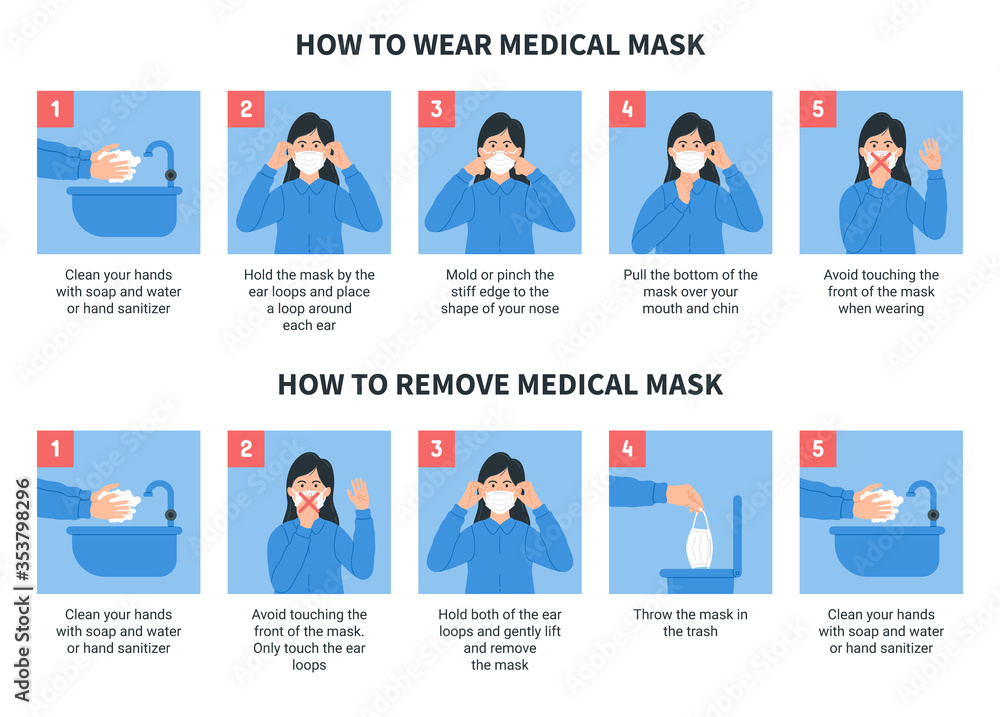 HOW TO WEAR MEDICAL MASK

1
Clean your hands with soap and water or hand sanitizer

2
Hold the mask by the ear loops and place a loop around each ear

3
Mold or pinch the stiff edge to the shape of your nose

4
Pull the bottom of the mask over your mouth and chin

5
Avoid touching the front of the mask when wearing

HOW TO REMOVE MEDICAL MASK

1
Clean your hands with soap and water or hand sanitizer

2
Avoid touching the front of the mask. Only touch the ear loops

3
Hold both of the ear loops and gently lift and remove the mask

4
Throw the mask in the trash

5
Clean your hands with soap and water or hand sanitizer

Adobe Stock | #353798296