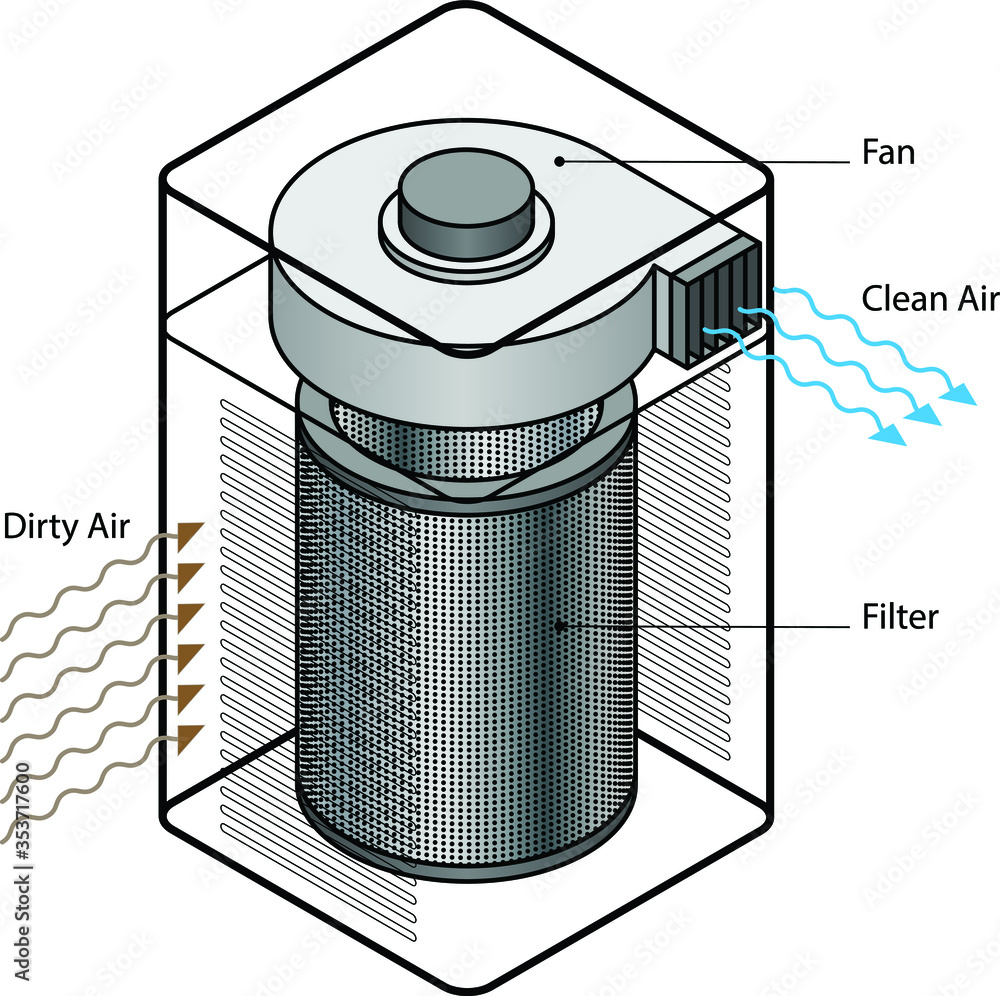 Fan

Clean Air

Dirty Air

Filter

Adobe Stock | #353717600