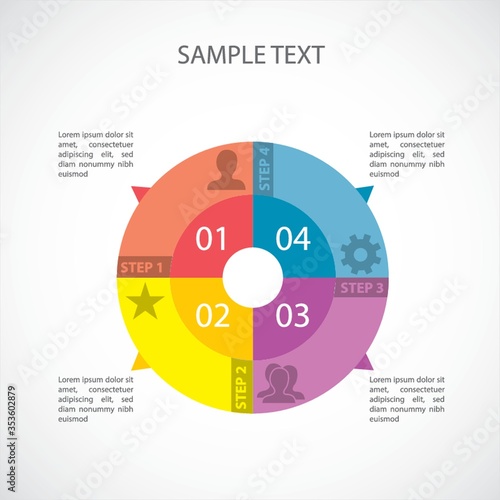 SAMPLE TEXT

Lorem ipsum dolor sit amet, consectetuer adipiscing elit, sed diam nonummy nibh euismod

Lorem ipsum dolor sit amet, consectetuer adipiscing elit, sed diam nonummy nibh euismod

STEP 4

01

04

STEP 1

STEP 3

02

03

STEP 2

Lorem ipsum dolor sit amet, consectetuer adipiscing elit, sed diam nonummy nibh euismod

Lorem ipsum dolor sit amet, consectetuer adipiscing elit, sed diam nonummy nibh euismod

Adobe Stock | #353602879