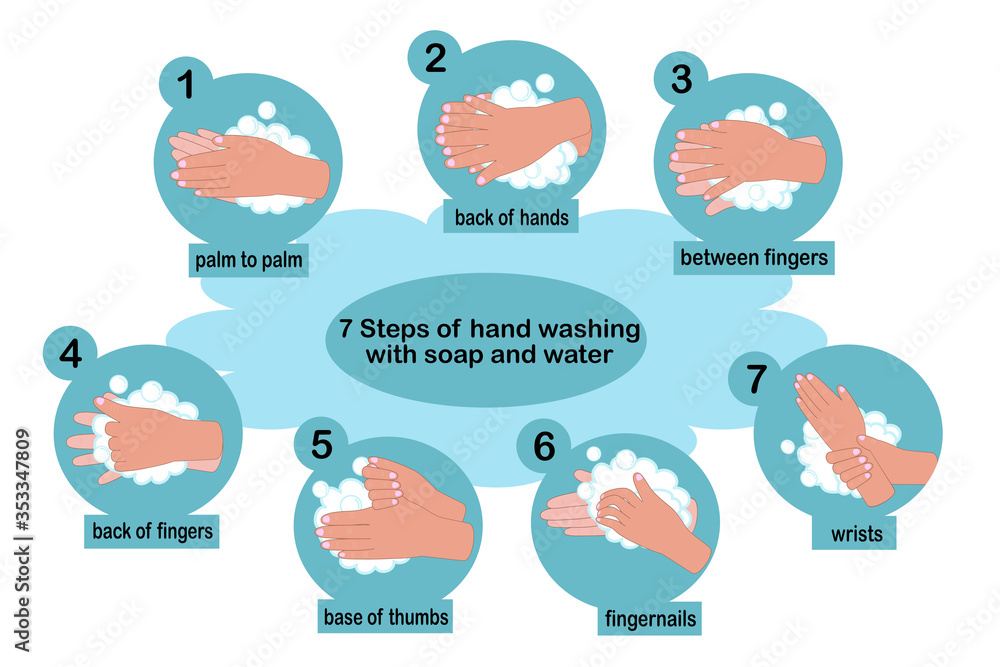 1
palm to palm

2
back of hands

3
between fingers

7 Steps of hand washing with soap and water

4
back of fingers

5
base of thumbs

6
fingernails

7
wrists

Adobe Stock | #353347809