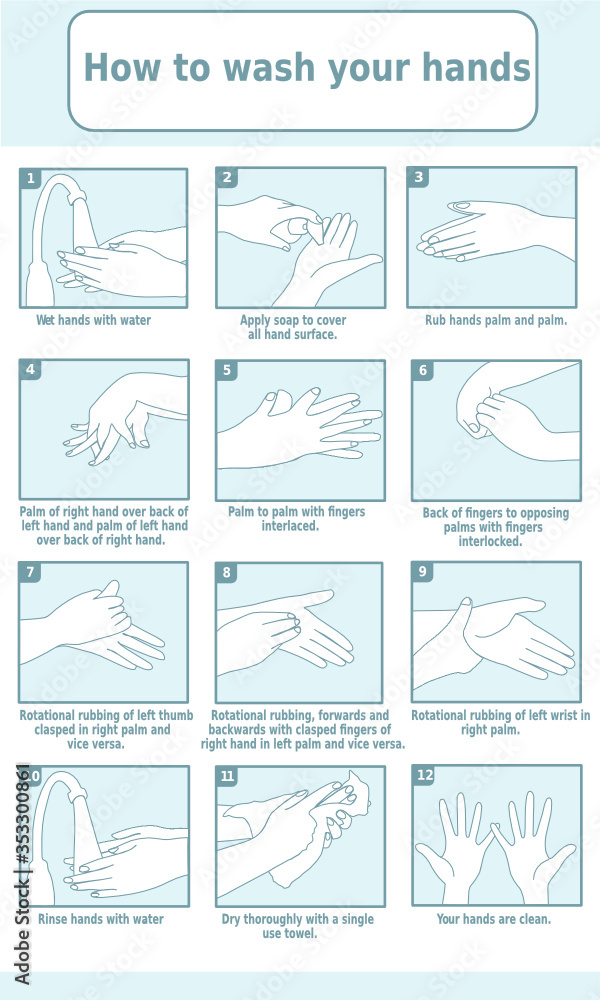 How to wash your hands

1
Wet hands with water

2
Apply soap to cover all hand surface.

3
Rub hands palm and palm.

4
Palm of right hand over back of left hand and palm of left hand over back of right hand.

5
Palm to palm with fingers interlaced.

6
Back of fingers to opposing palms with fingers interlocked.

7
Rotational rubbing of left thumb clasped in right palm and vice versa.

8
Rotational rubbing, forwards and backwards with clasped fingers of right hand in left palm and vice versa.

9
Rotational rubbing of left wrist in right palm.

10
Rinse hands with water

11
Dry thoroughly with a single use towel.

12
Your hands are clean.

Adobe Stock | #353300861