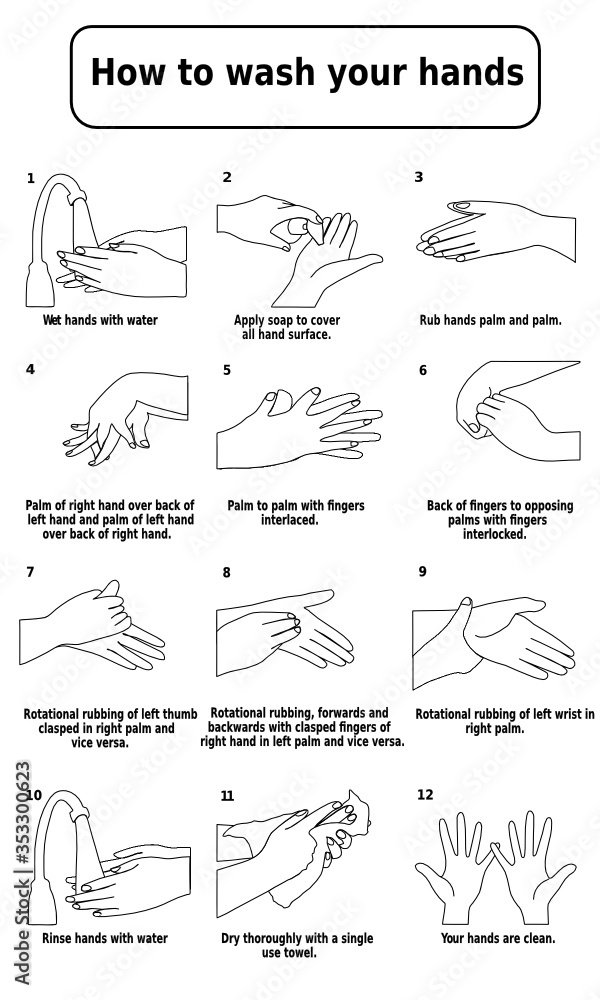 How to wash your hands

1
Wet hands with water

2
Apply soap to cover all hand surface.

3
Rub hands palm and palm.

4
Palm of right hand over back of left hand and palm of left hand over back of right hand.

5
Palm to palm with fingers interlaced.

6
Back of fingers to opposing palms with fingers interlocked.

7
Rotational rubbing of left thumb clasped in right palm and vice versa.

8
Rotational rubbing, forwards and backwards with clasped fingers of right hand in left palm and vice versa.

9
Rotational rubbing of left wrist in right palm.

10
Rinse hands with water

11
Dry thoroughly with a single use towel.

12
Your hands are clean.

Adobe Stock | #353300623