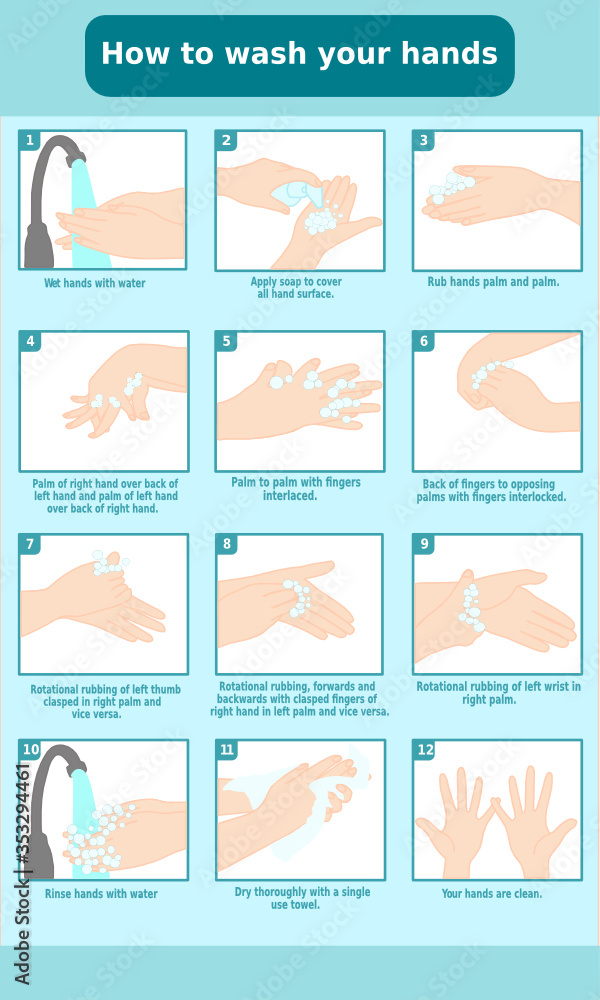 How to wash your hands

1

Wet hands with water

2

Apply soap to cover all hand surface.

3

Rub hands palm and palm.

4

Palm of right hand over back of left hand and palm of left hand over back of right hand.

5

Palm to palm with fingers interlaced.

6

Back of fingers to opposing palms with fingers interlocked.

7

Rotational rubbing of left thumb clasped in right palm and vice versa.

8

Rotational rubbing, forwards and backwards with clasped fingers of right hand in left palm and vice versa.

9

Rotational rubbing of left wrist in right palm.

10

Rinse hands with water

11

Dry thoroughly with a single use towel.

12

Your hands are clean.

Adobe Stock | #353294461