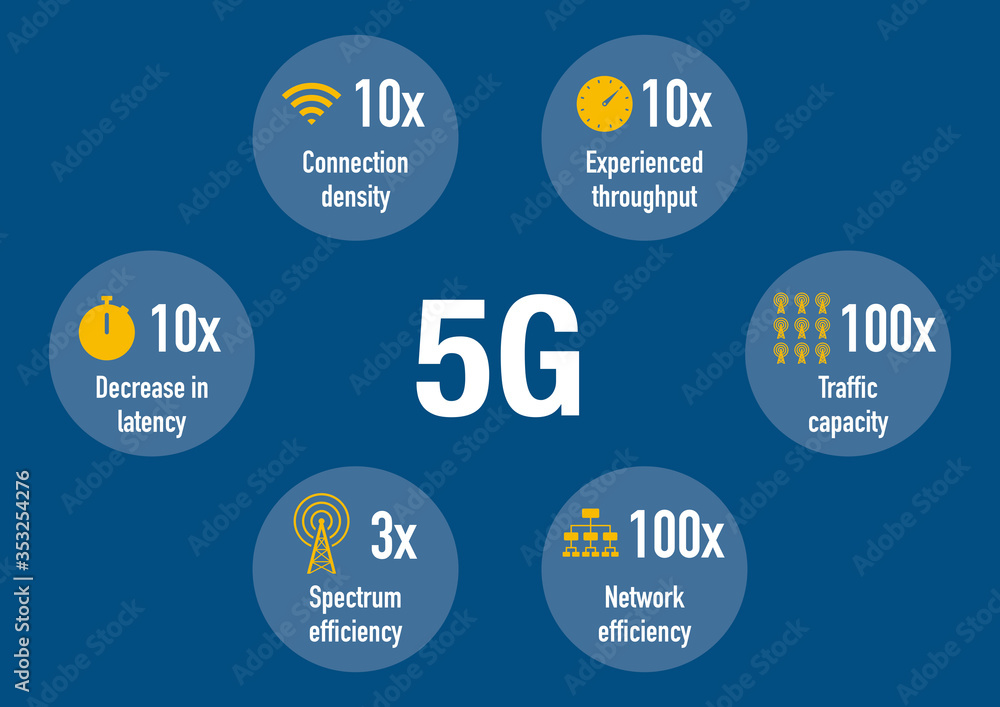 10x
Connection density

10x
Experienced throughput

10x
Decrease in latency

5G

100x
Traffic capacity

3x
Spectrum efficiency

100x
Network efficiency

Adobe Stock | #353254276