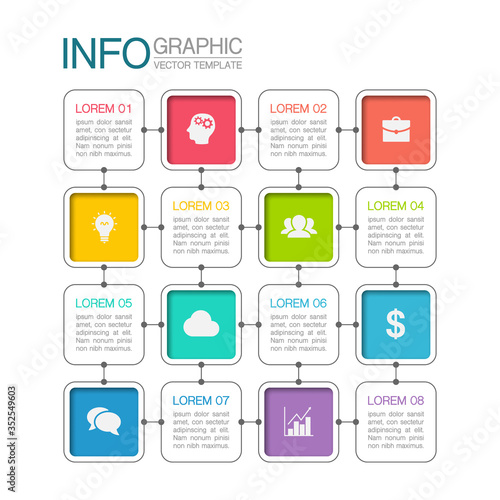 INFO GRAPHIC
VECTOR TEMPLATE

LOREM 01
ipsum dolor sansit amet, con sectetur adipinscing at elit. Nam nonum pinisi non nibh maximus.

LOREM 02
ipsum dolor sansit amet, con sectetur adipinscing at elit. Nam nonum pinisi non nibh maximus.

LOREM 03
ipsum dolor sansit amet, con sectetur adipinscing at elit. Nam nonum pinisi non nibh maximus.

LOREM 04
ipsum dolor sansit amet, con sectetur adipinscing at elit. Nam nonum pinisi non nibh maximus.

LOREM 05
ipsum dolor sansit amet, con sectetur adipinscing at elit. Nam nonum pinisi non nibh maximus.

LOREM 06
ipsum dolor sansit amet, con sectetur adipinscing at elit. Nam nonum pinisi non nibh maximus.

$

LOREM 07
ipsum dolor sansit amet, con sectetur adipinscing at elit. Nam nonum pinisi non nibh maximus.

LOREM 08
ipsum dolor sansit amet, con sectetur adipinscing at elit. Nam nonum pinisi non nibh maximus.

Adobe Stock | #352549603