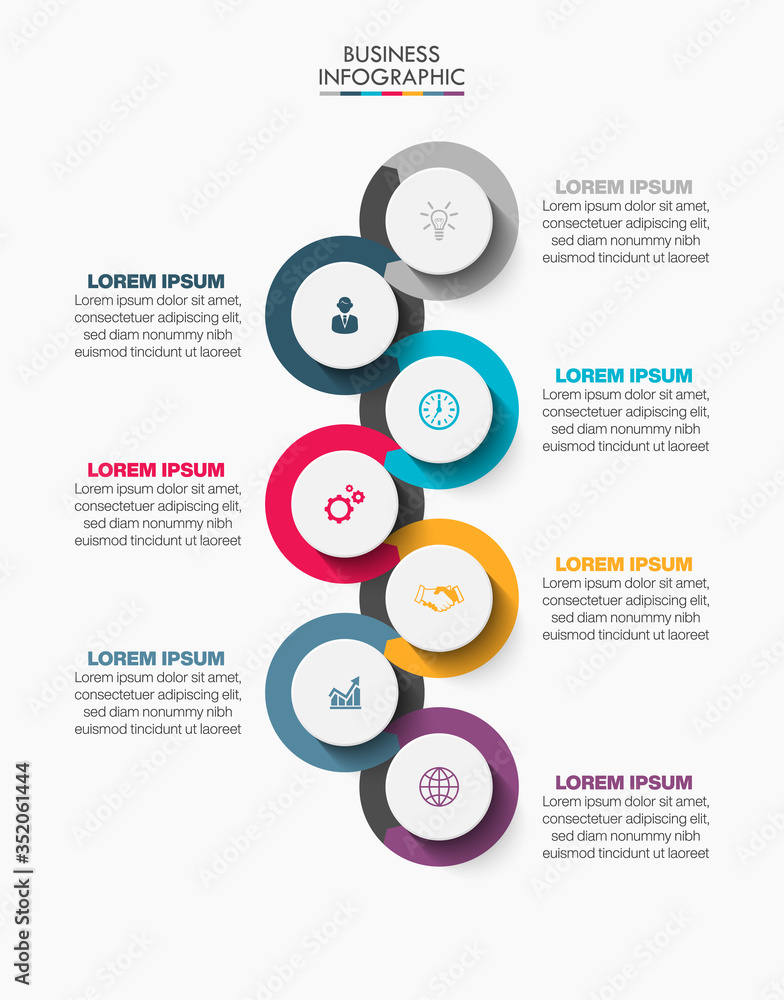 BUSINESS INFOGRAPHIC

LOREM IPSUM
Lorem ipsum dolor sit amet, consectetuer adipiscing elit, sed diam nonummy nibh euismod tincidunt ut laoreet

LOREM IPSUM
Lorem ipsum dolor sit amet, consectetuer adipiscing elit, sed diam nonummy nibh euismod tincidunt ut laoreet

LOREM IPSUM
Lorem ipsum dolor sit amet, consectetuer adipiscing elit, sed diam nonummy nibh euismod tincidunt ut laoreet

LOREM IPSUM
Lorem ipsum dolor sit amet, consectetuer adipiscing elit, sed diam nonummy nibh euismod tincidunt ut laoreet

LOREM IPSUM
Lorem ipsum dolor sit amet, consectetuer adipiscing elit, sed diam nonummy nibh euismod tincidunt ut laoreet

LOREM IPSUM
Lorem ipsum dolor sit amet, consectetuer adipiscing elit, sed diam nonummy nibh euismod tincidunt ut laoreet

LOREM IPSUM
Lorem ipsum dolor sit amet, consectetuer adipiscing elit, sed diam nonummy nibh euismod tincidunt ut laoreet

Adobe Stock | #352061444