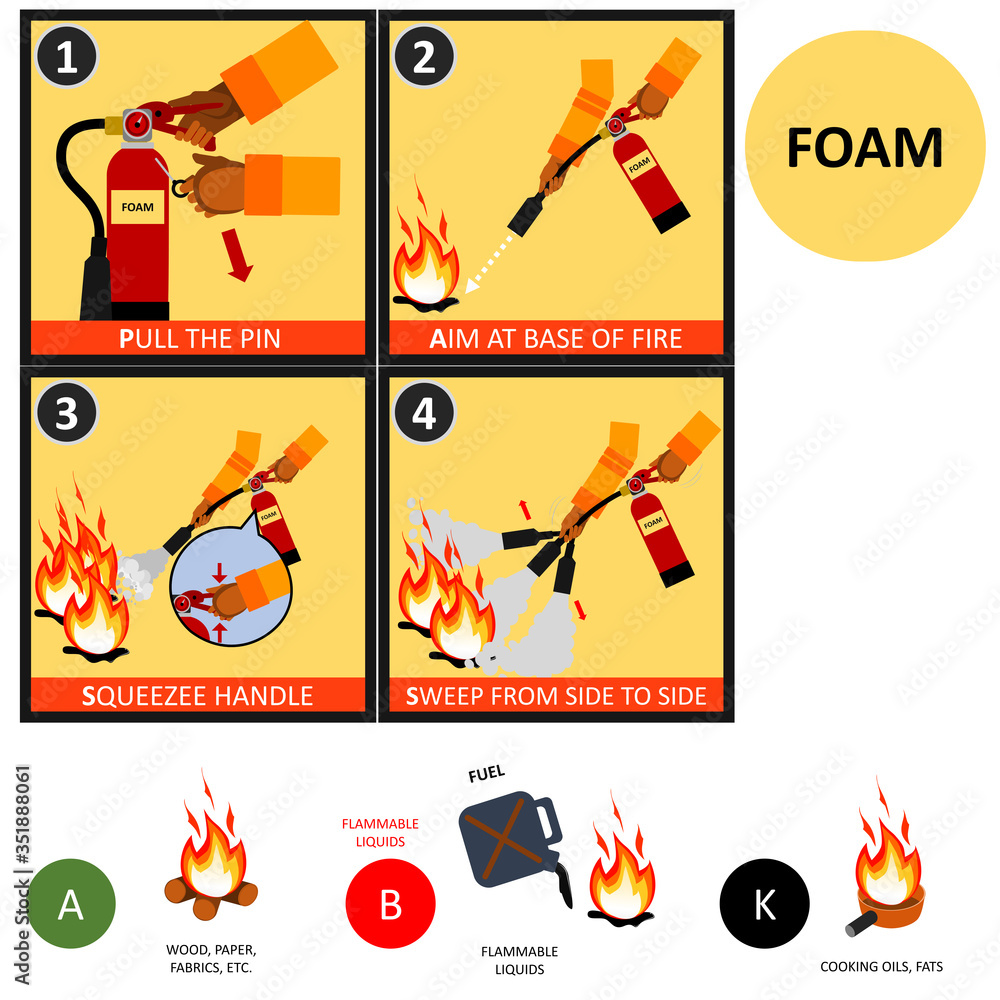 1
FOAM
PULL THE PIN

2
FOAM
AIM AT BASE OF FIRE

FOAM

3
FOAM
SQUEEZEE HANDLE

4
FOAM
SWEEP FROM SIDE TO SIDE

Adobe Stock | #351888061

A
WOOD, PAPER, FABRICS, ETC.

FLAMMABLE LIQUIDS
B
FUEL
FLAMMABLE LIQUIDS

K
COOKING OILS, FATS