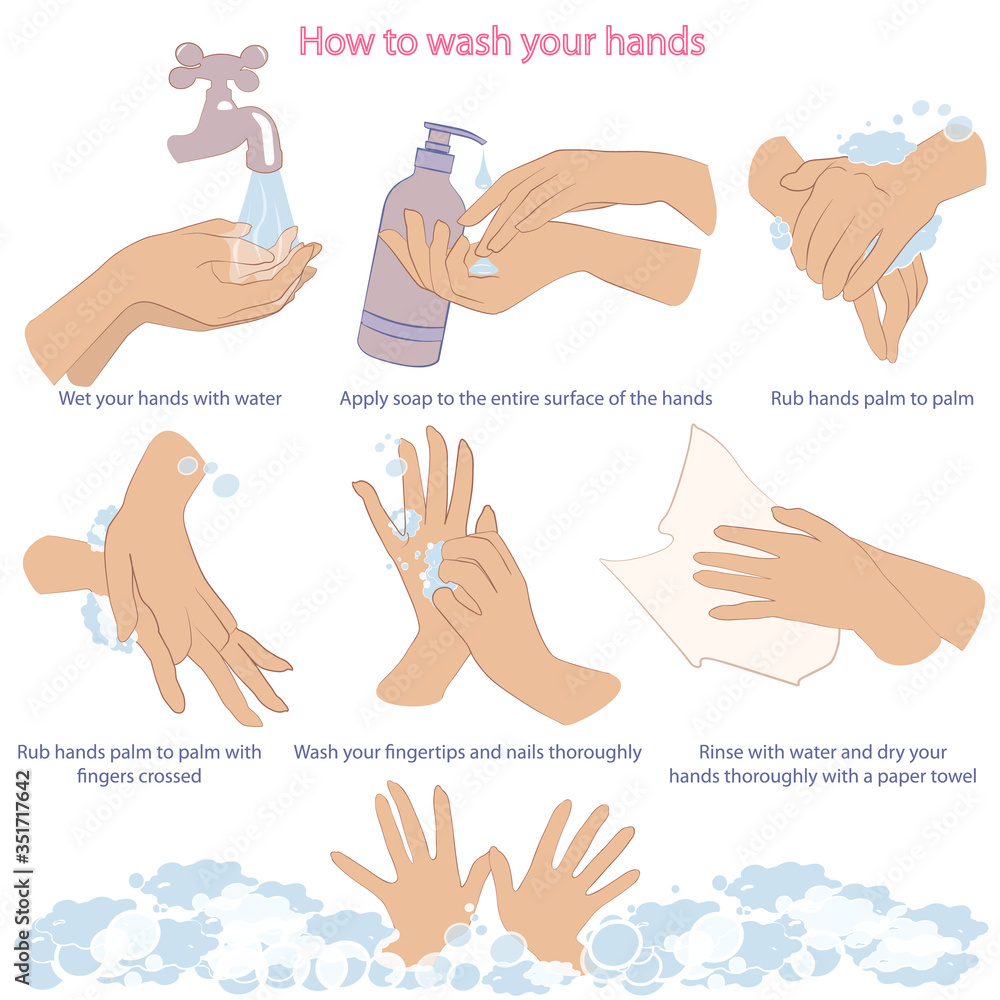 How to wash your hands

Wet your hands with water

Apply soap to the entire surface of the hands

Rub hands palm to palm

Rub hands palm to palm with fingers crossed

Wash your fingertips and nails thoroughly

Rinse with water and dry your hands thoroughly with a paper towel

Adobe Stock | #351717642