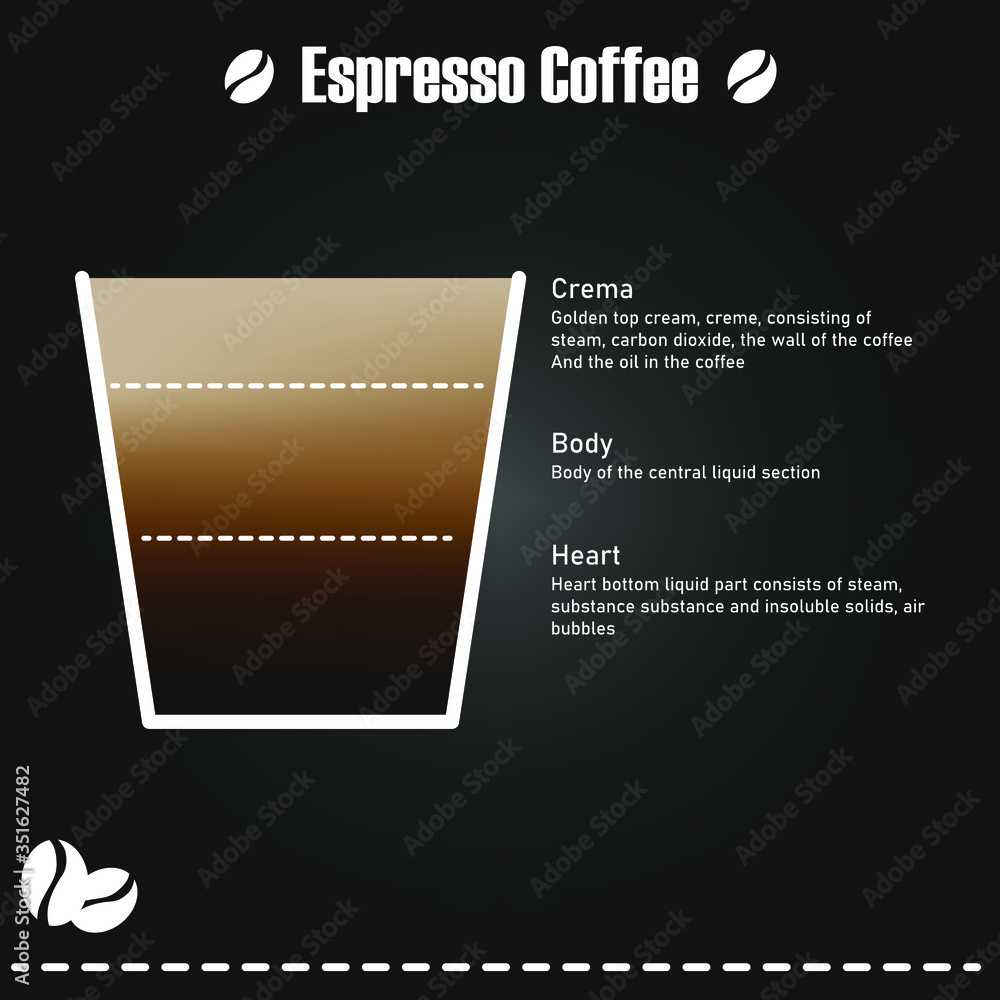 Espresso Coffee

Crema
Golden top cream, creme, consisting of steam, carbon dioxide, the wall of the coffee And the oil in the coffee

Body
Body of the central liquid section

Heart
Heart bottom liquid part consists of steam, substance substance and insoluble solids, air bubbles

Adobe Stock | #351627482