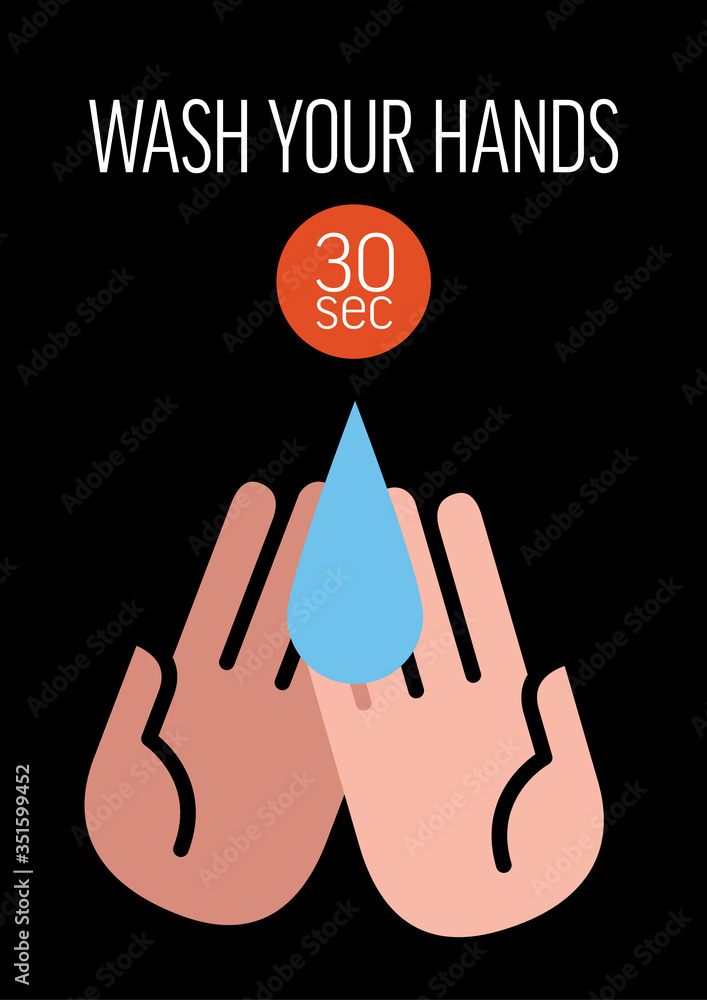 WASH YOUR HANDS

30
sec

Adobe Stock | #351599452