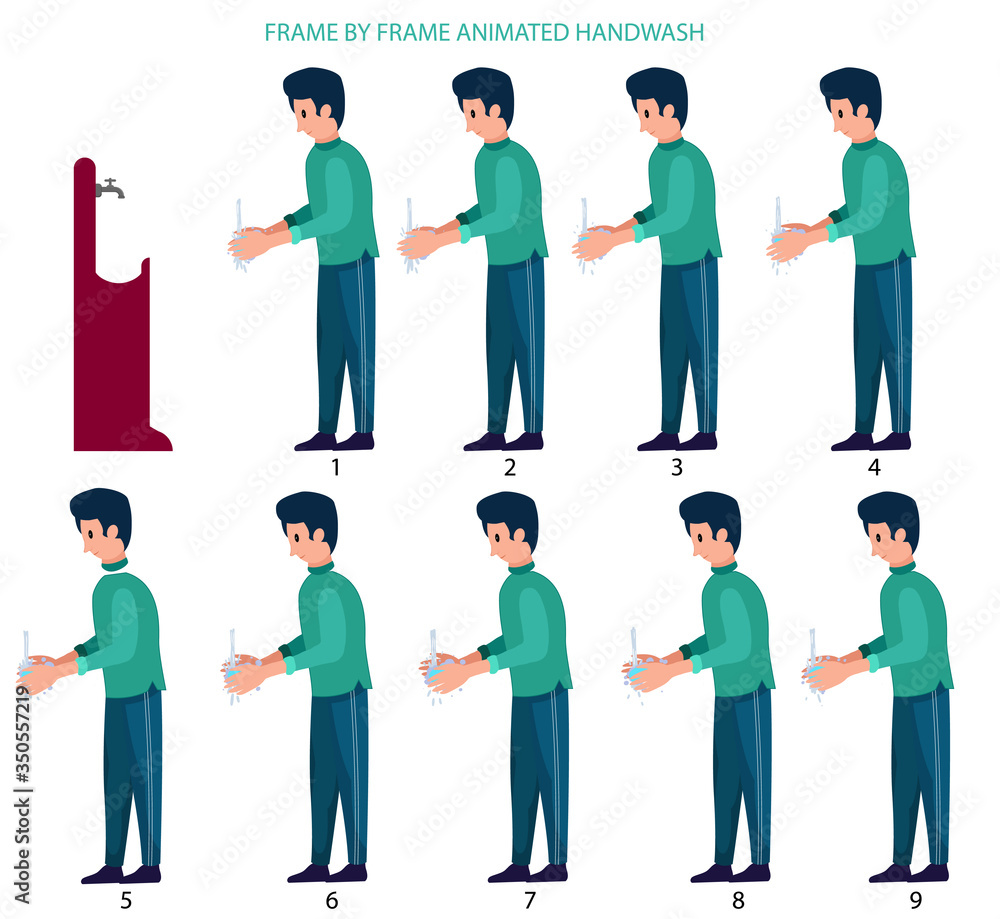 FRAME BY FRAME ANIMATED HANDWASH

1

2

3

4

5

6

7

8

9

Adobe Stock | #350557219