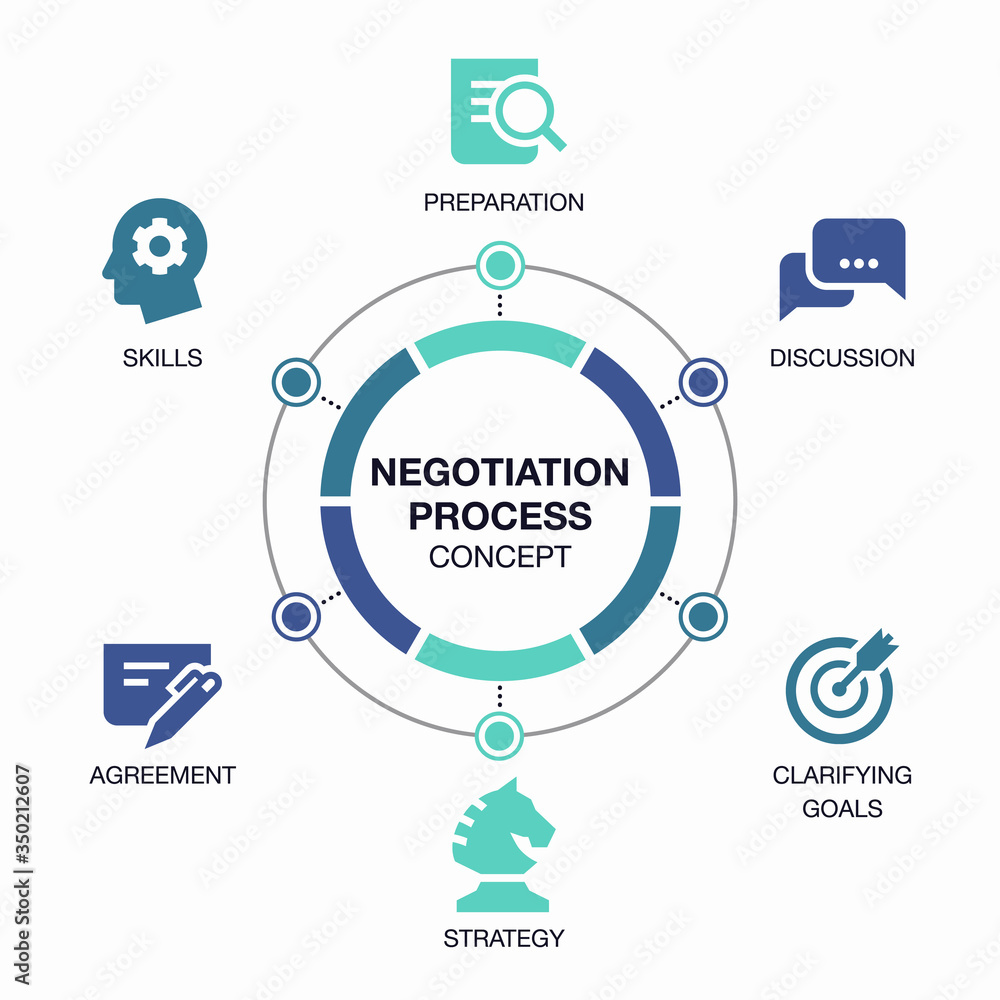 PREPARATION

SKILLS

DISCUSSION

NEGOTIATION PROCESS
CONCEPT

AGREEMENT

CLARIFYING GOALS

STRATEGY

Adobe Stock | #350212607