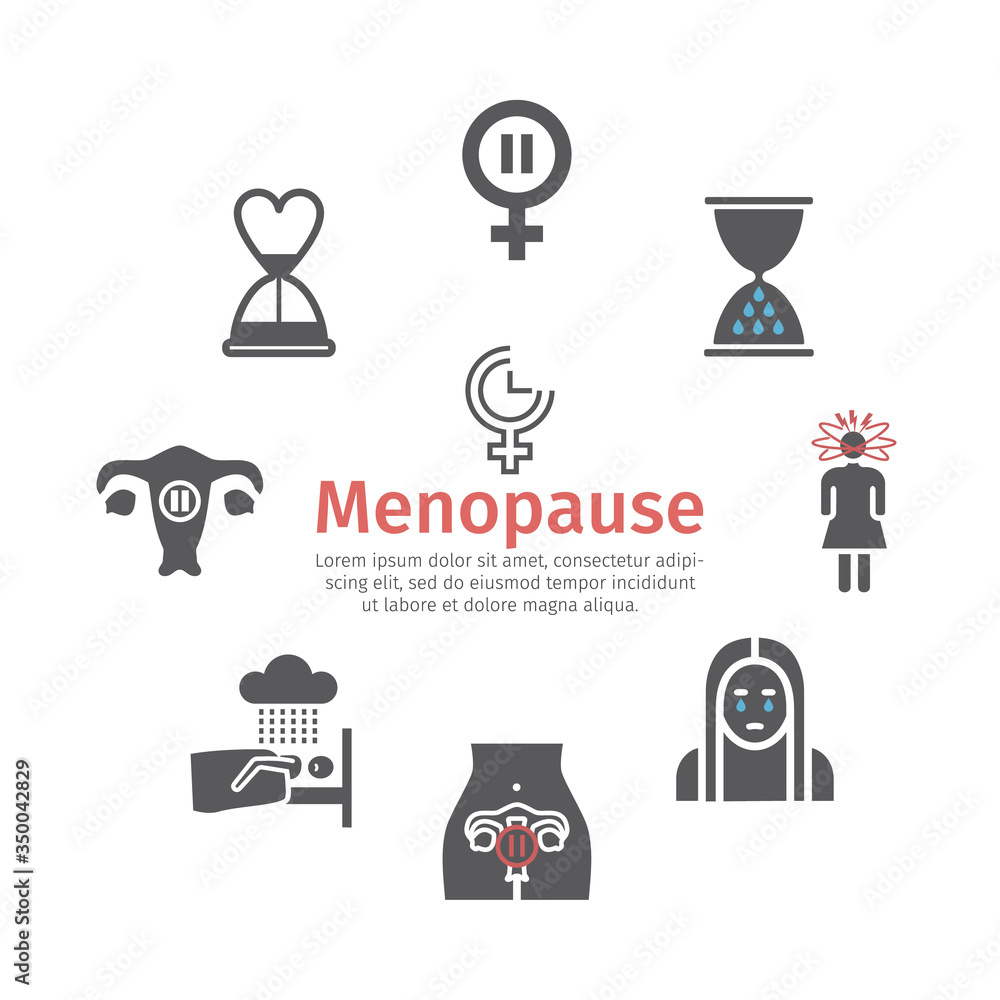 Menopause

Lorem ipsum dolor sit amet, consectetur adipiscing elit, sed do eiusmod tempor incididunt ut labore et dolore magna aliqua.

Adobe Stock | #350042829