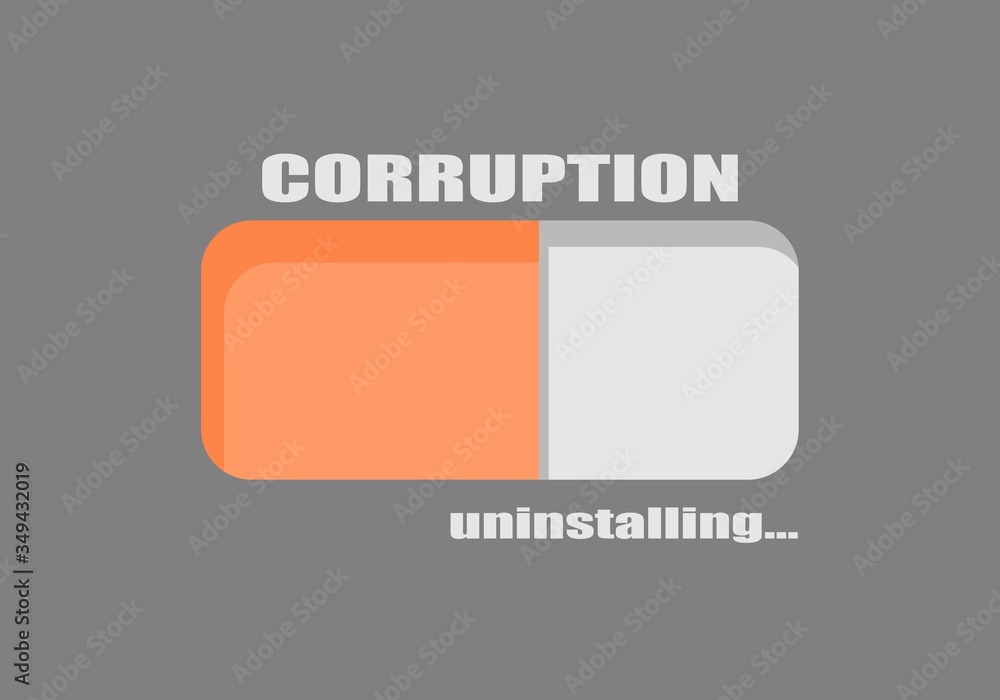 CORRUPTION

uninstalling...

Adobe Stock | #349432019