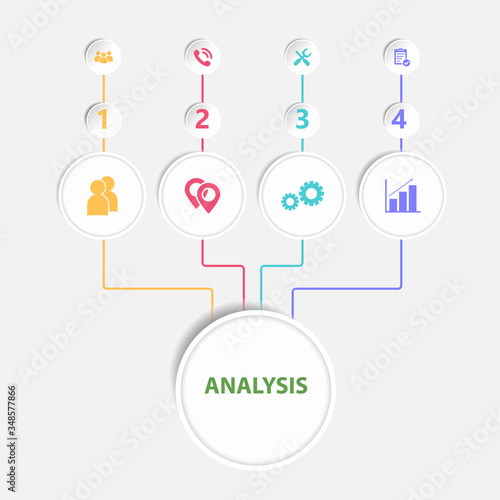 1

2

3

4

ANALYSIS

Adobe Stock

Adobe Stock | #348577866