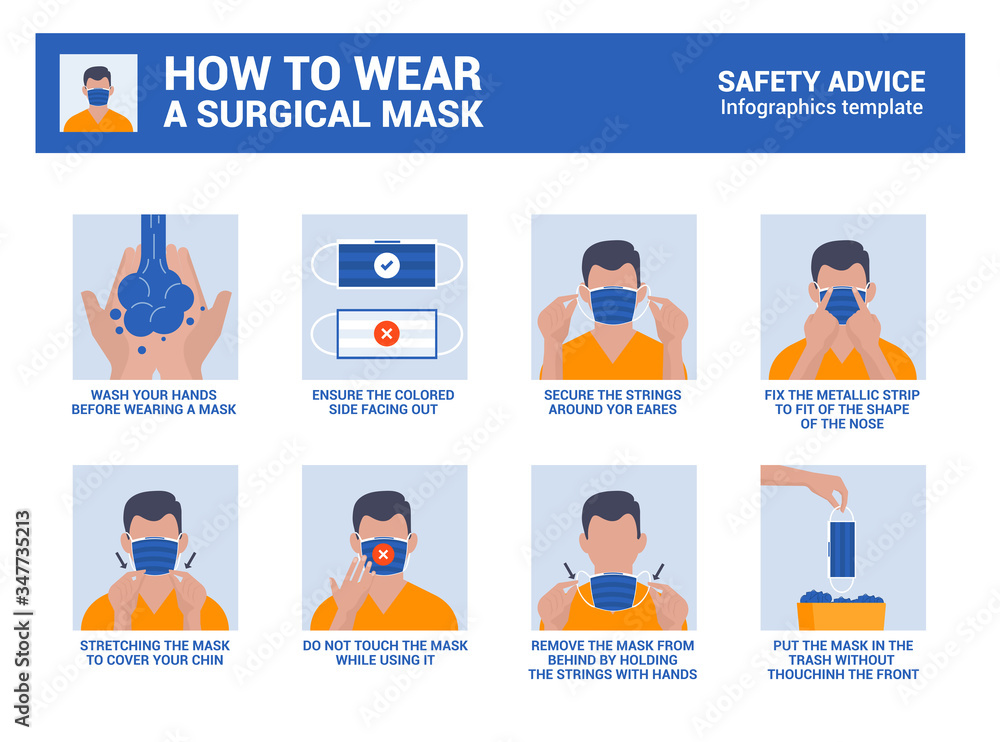 HOW TO WEAR
A SURGICAL MASK

SAFETY ADVICE
Infographics template

WASH YOUR HANDS BEFORE WEARING A MASK

ENSURE THE COLORED SIDE FACING OUT

SECURE THE STRINGS AROUND YOR EARES

FIX THE METALLIC STRIP TO FIT OF THE SHAPE OF THE NOSE

STRETCHING THE MASK TO COVER YOUR CHIN

DO NOT TOUCH THE MASK WHILE USING IT

REMOVE THE MASK FROM BEHIND BY HOLDING THE STRINGS WITH HANDS

PUT THE MASK IN THE TRASH WITHOUT THOUCHINH THE FRONT

Adobe Stock | #347735213