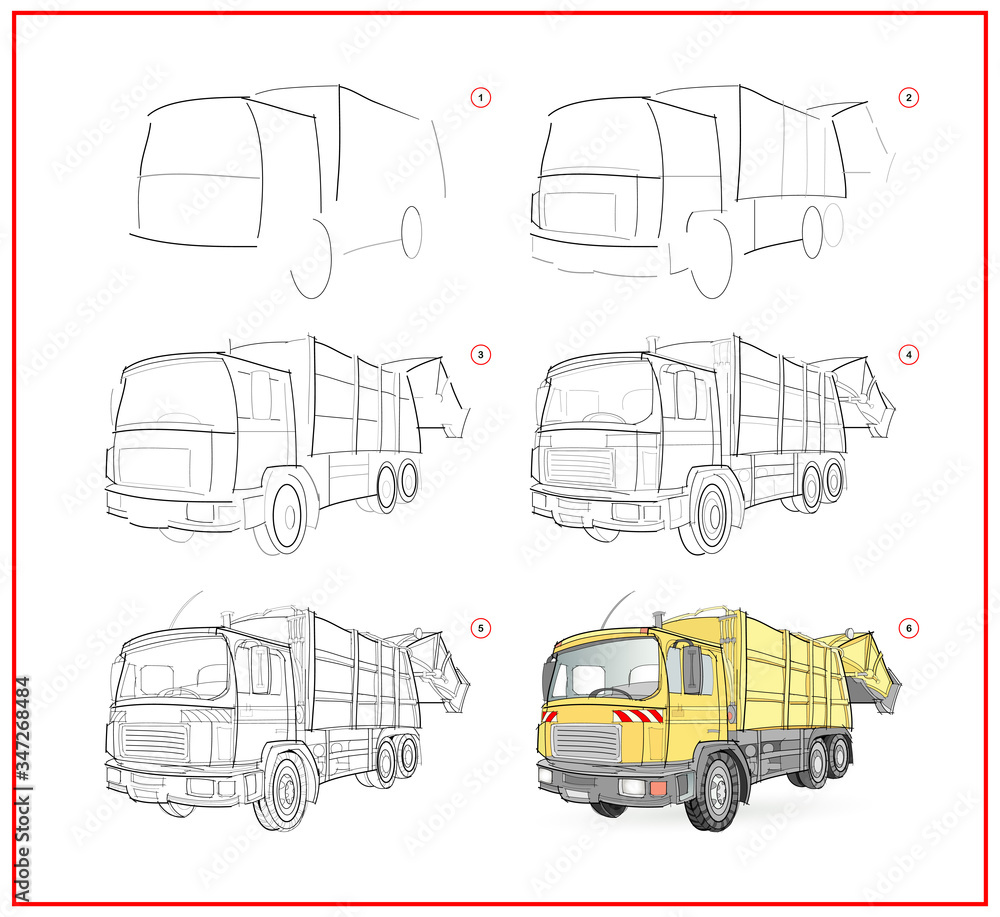 1

2

3

4

5

6

Adobe Stock | #347268484