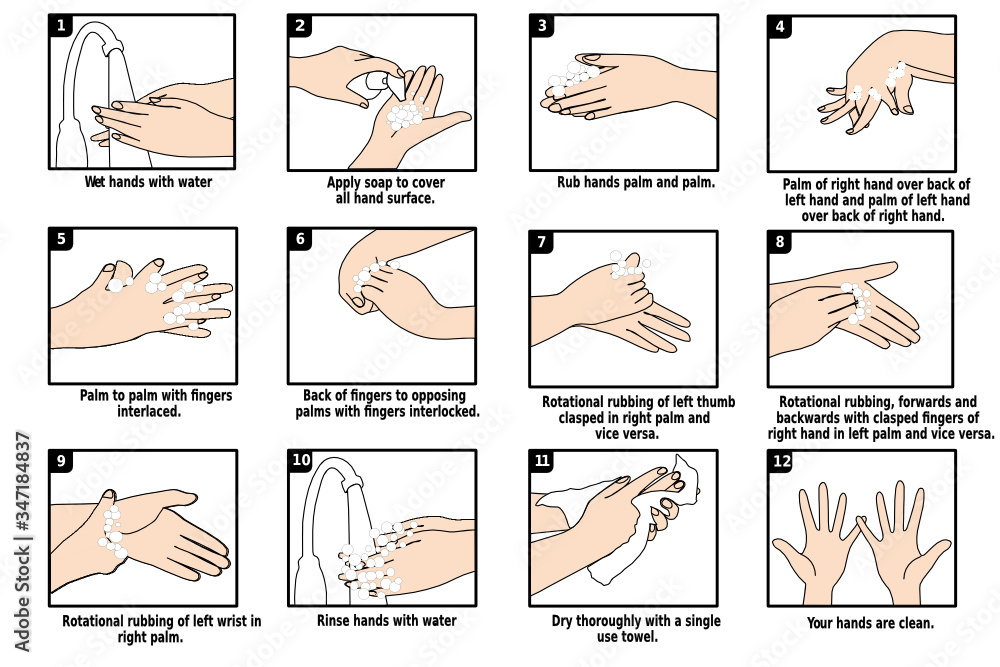 1
Wet hands with water

2
Apply soap to cover all hand surface.

3
Rub hands palm and palm.

4
Palm of right hand over back of left hand and palm of left hand over back of right hand.

5
Palm to palm with fingers interlaced.

6
Back of fingers to opposing palms with fingers interlocked.

7
Rotational rubbing of left thumb clasped in right palm and vice versa.

8
Rotational rubbing, forwards and backwards with clasped fingers of right hand in left palm and vice versa.

9
Rotational rubbing of left wrist in right palm.

10
Rinse hands with water

11
Dry thoroughly with a single use towel.

12
Your hands are clean.

Adobe Stock | #347184837