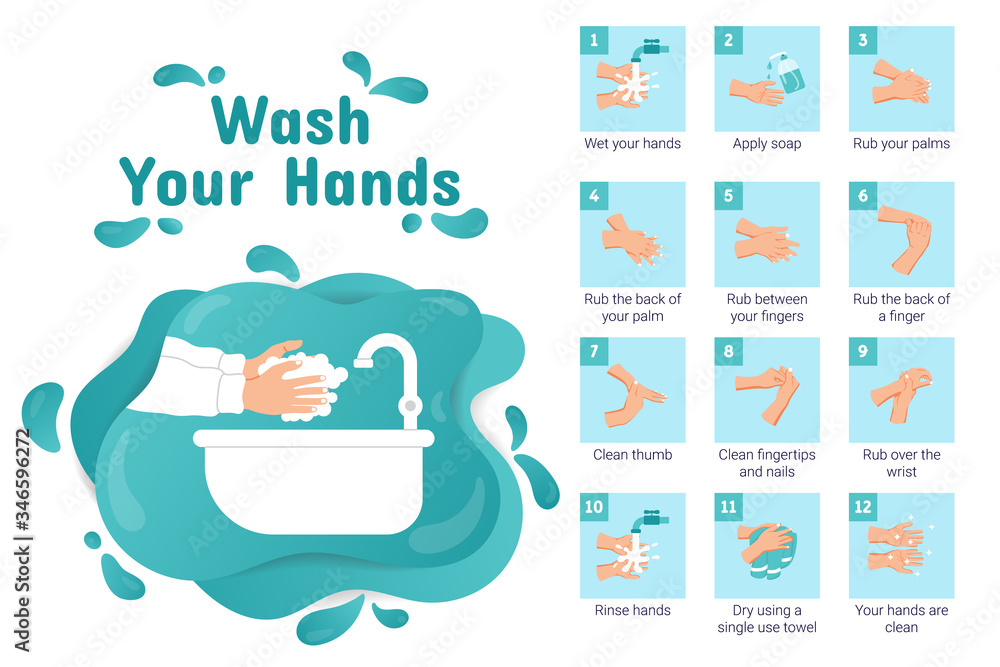 Wash Your Hands

1
Wet your hands

2
Apply soap

3
Rub your palms

4
Rub the back of your palm

5
Rub between your fingers

6
Rub the back of a finger

7
Clean thumb

8
Clean fingertips and nails

9
Rub over the wrist

10
Rinse hands

11
Dry using a single use towel

12
Your hands are clean

Adobe Stock | #346596272