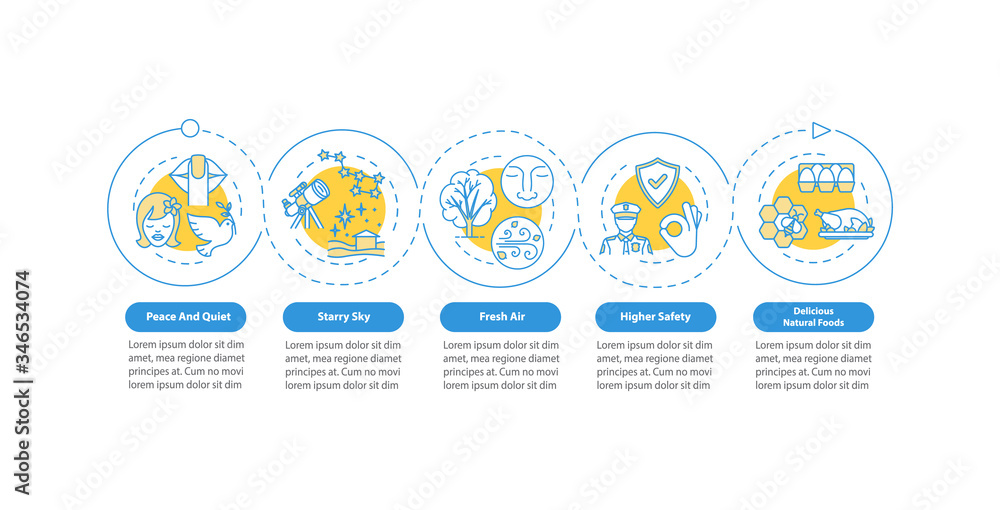 Peace And Quiet

Lorem ipsum dolor sit dim amet, mea regione diamet principes at. Cum no movi lorem ipsum dolor sit dim

Starry Sky

Lorem ipsum dolor sit dim amet, mea regione diamet principes at. Cum no movi lorem ipsum dolor sit dim

Fresh Air

Lorem ipsum dolor sit dim amet, mea regione diamet principes at. Cum no movi lorem ipsum dolor sit dim

Higher Safety

Lorem ipsum dolor sit dim amet, mea regione diamet principes at. Cum no movi lorem ipsum dolor sit dim

Delicious Natural Foods

Lorem ipsum dolor sit dim amet, mea regione diamet principes at. Cum no movi lorem ipsum dolor sit dim

Adobe Stock | #346534074