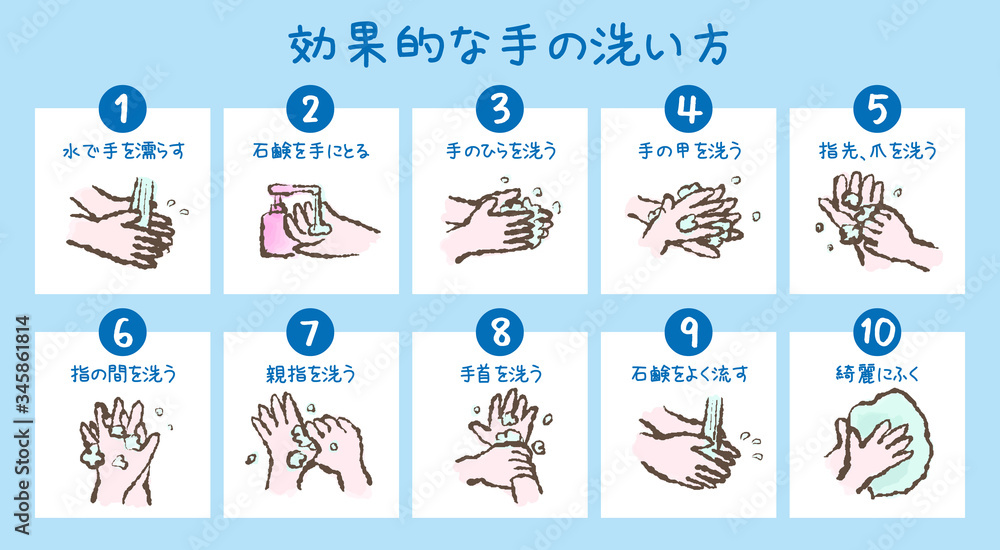 効果的な手の洗い方

1
水で手を濡らす

2
石鹸を手にとる

3
手のひらを洗う

4
手の甲を洗う

5
指先、爪を洗う

6
指の間を洗う

7
親指を洗う

8
手首を洗う

9
石鹸をよく流す

10
綺麗にふく

Adobe Stock | #345861814