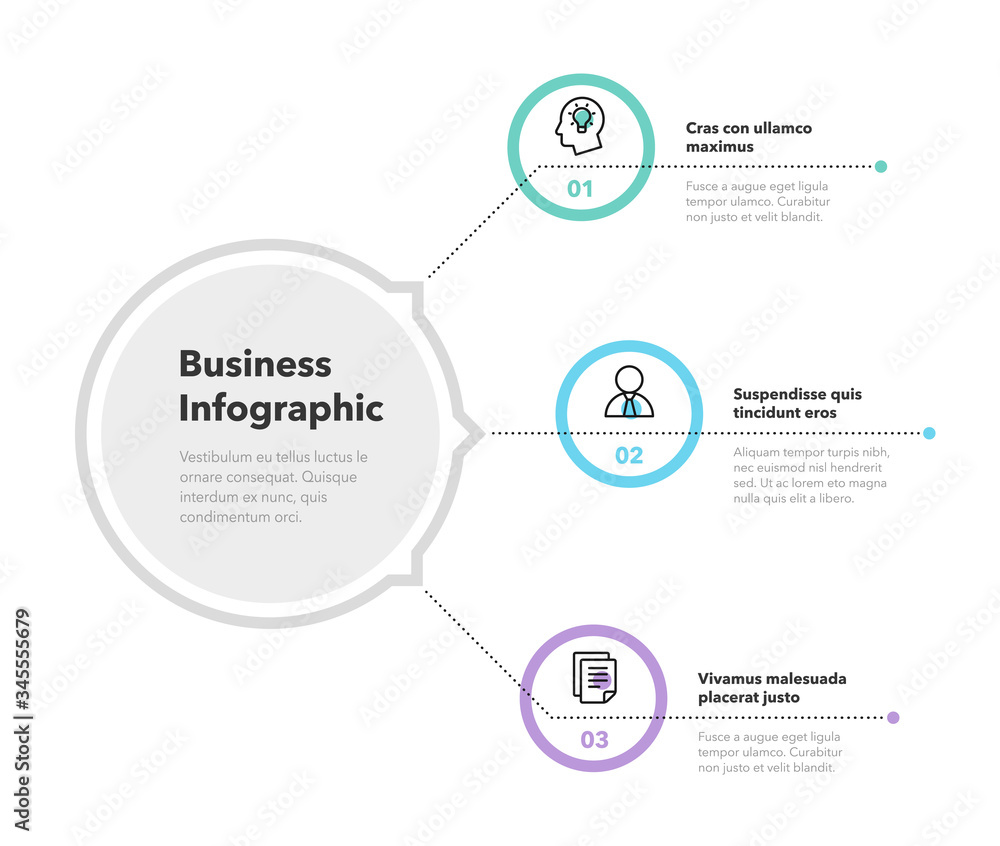 Business Infographic

Vestibulum eu tellus luctus le ornare consequat. Quisque interdum ex nunc, quis condimentum orci.

01

Cras con ullamco maximus

Fusce a augue eget ligula tempor ulamco. Curabitur non justo et velit blandit.

02

Suspendisse quis tincidunt eros

Aliquam tempor turpis nibh, nec euismod nisl hendrerit sed. Ut ac lorem eto magna nulla quis elit a libero.

03

Vivamus malesuada placerat justo

Fusce a augue eget ligula tempor ulamco. Curabitur non justo et velit blandit.

Adobe Stock | #345555679