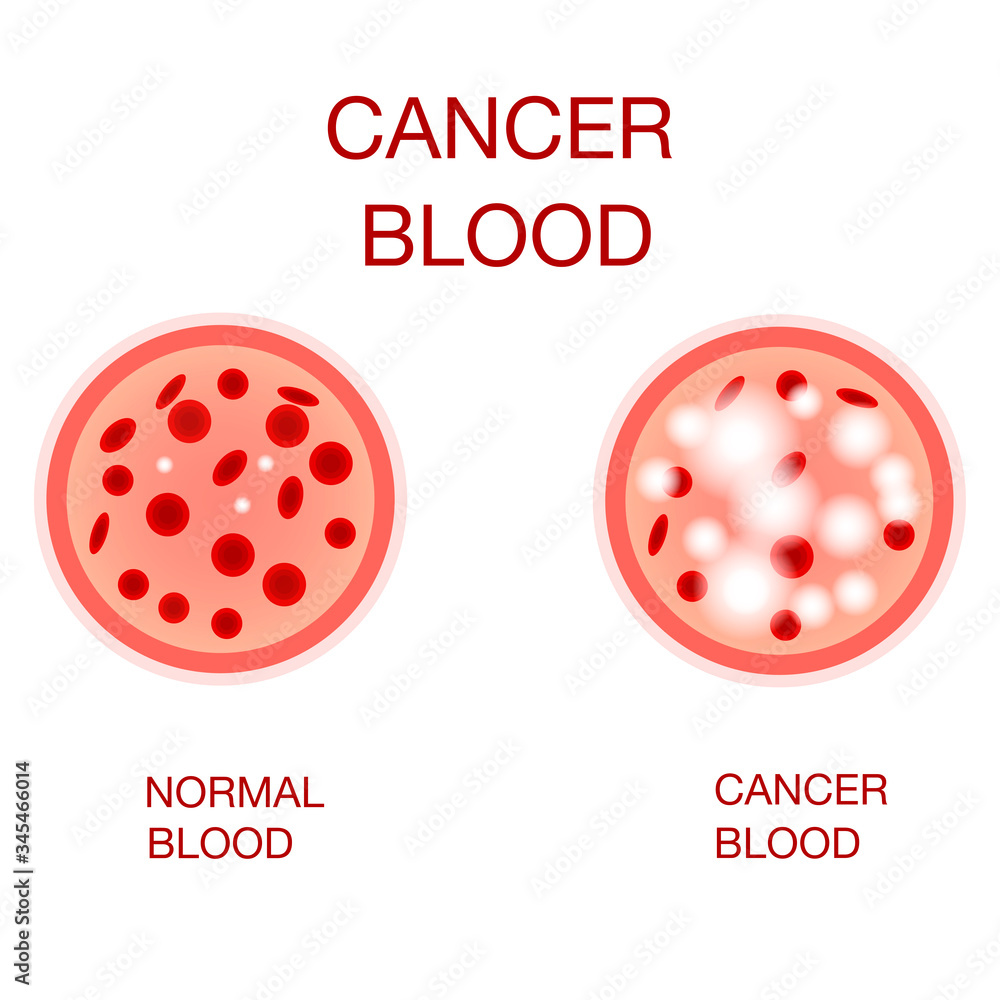 CANCER
BLOOD

NORMAL
BLOOD

CANCER
BLOOD

Adobe Stock | #345466014