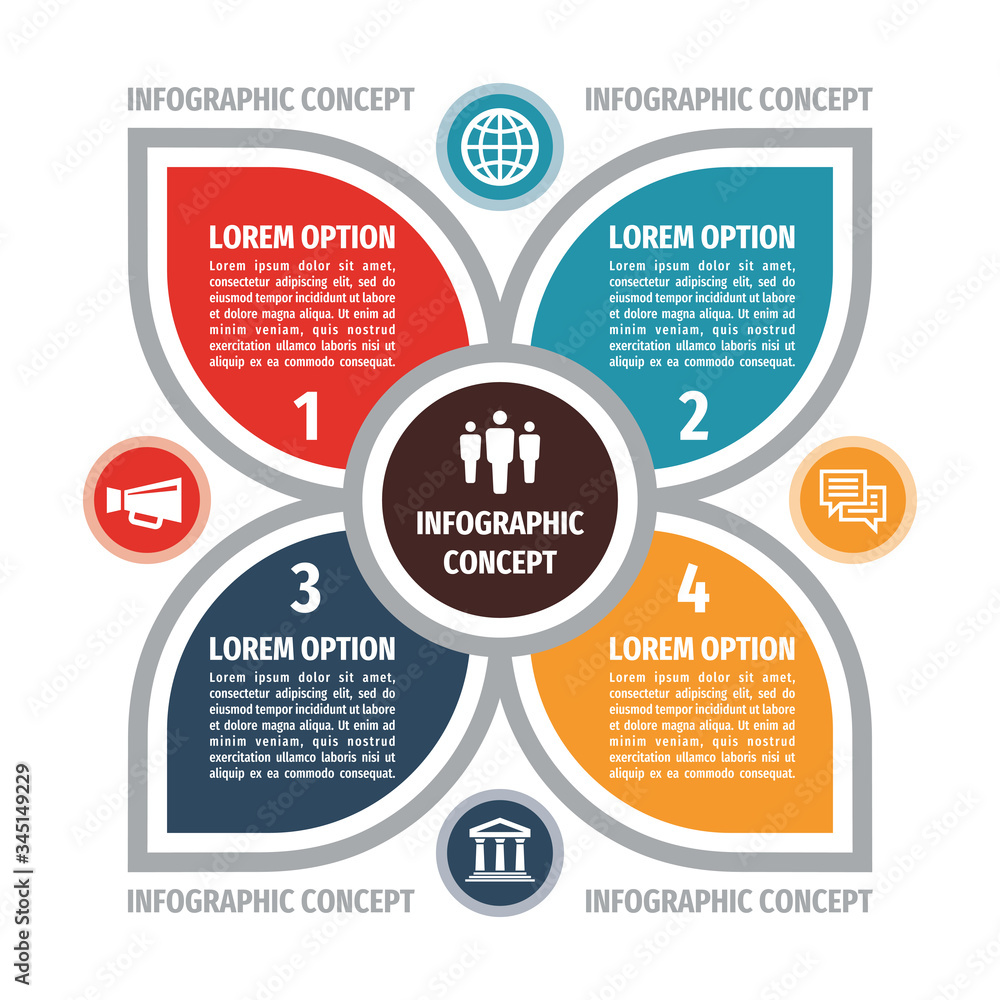 INFOGRAPHIC CONCEPT

INFOGRAPHIC CONCEPT

LOREM OPTION

Lorem ipsum dolor sit amet, consectetur adipiscing elit, sed do eiusmod tempor incididunt ut labore et dolore magna aliqua. Ut enim ad minim veniam, quis nostrud exercitation ullamco laboris nisi ut aliquip ex ea commodo consequat.

1

LOREM OPTION

Lorem ipsum dolor sit amet, consectetur adipiscing elit, sed do eiusmod tempor incididunt ut labore et dolore magna aliqua. Ut enim ad minim veniam, quis nostrud exercitation ullamco laboris nisi ut aliquip ex ea commodo consequat.

2

INFOGRAPHIC CONCEPT

3

LOREM OPTION

Lorem ipsum dolor sit amet, consectetur adipiscing elit, sed do eiusmod tempor incididunt ut labore et dolore magna aliqua. Ut enim ad minim veniam, quis nostrud exercitation ullamco laboris nisi ut aliquip ex ea commodo consequat.

4

LOREM OPTION

Lorem ipsum dolor sit amet, consectetur adipiscing elit, sed do eiusmod tempor incididunt ut labore et dolore magna aliqua. Ut enim ad minim veniam, quis nostrud exercitation ullamco laboris nisi ut aliquip ex ea commodo consequat.

INFOGRAPHIC CONCEPT

INFOGRAPHIC CONCEPT

Adobe Stock | #345149229