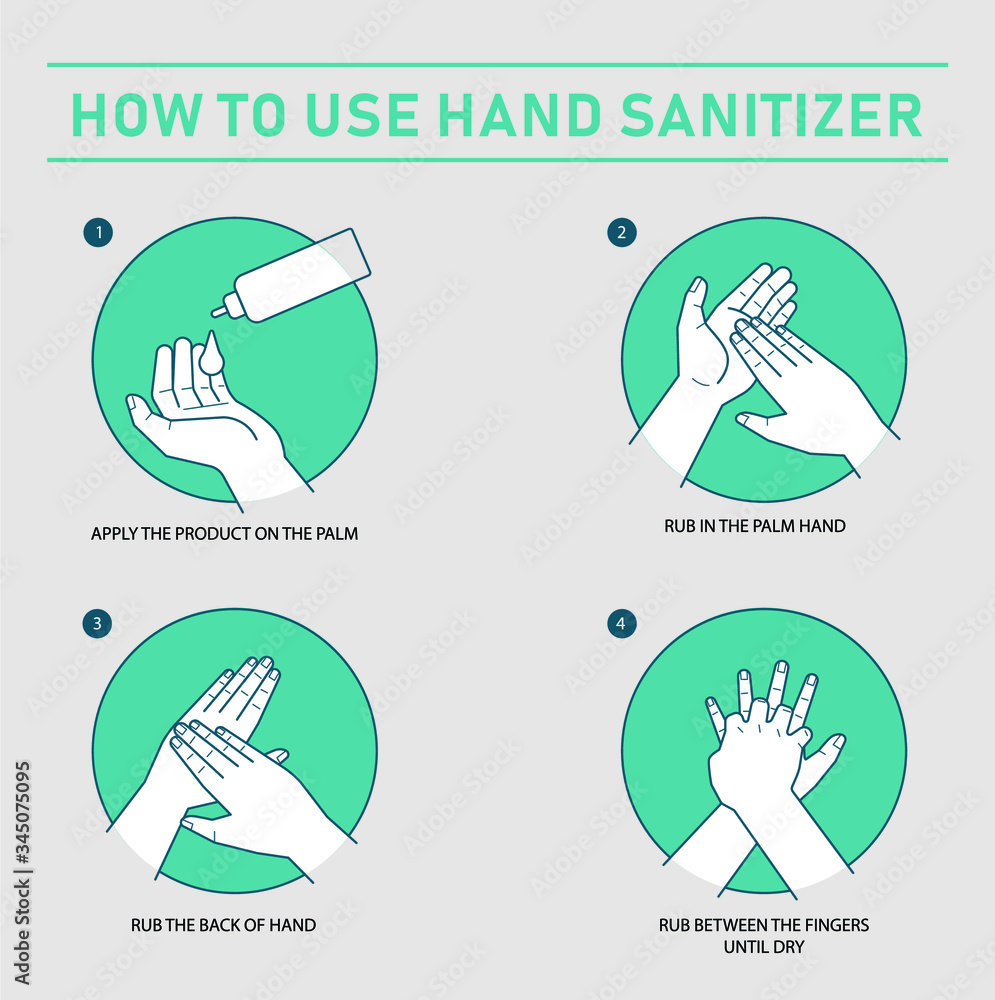 HOW TO USE HAND SANITIZER

1

APPLY THE PRODUCT ON THE PALM

2

RUB IN THE PALM HAND

3

RUB THE BACK OF HAND

4

RUB BETWEEN THE FINGERS UNTIL DRY

Adobe Stock | #345075095