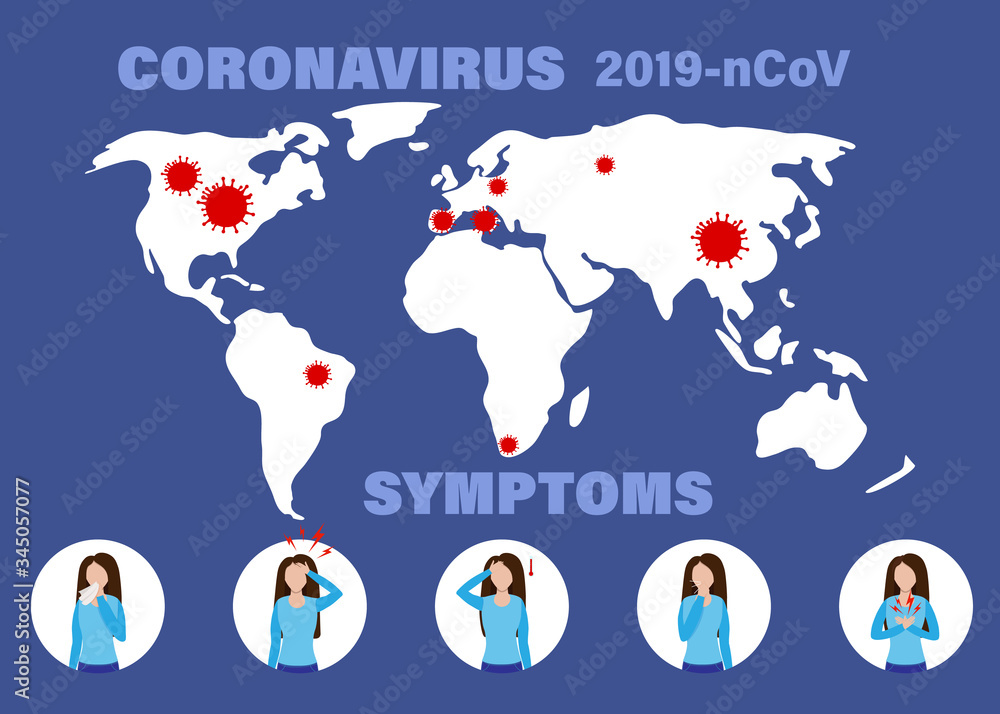 CORONAVIRUS 2019-nCoV

SYMPTOMS

Adobe Stock | #345057077