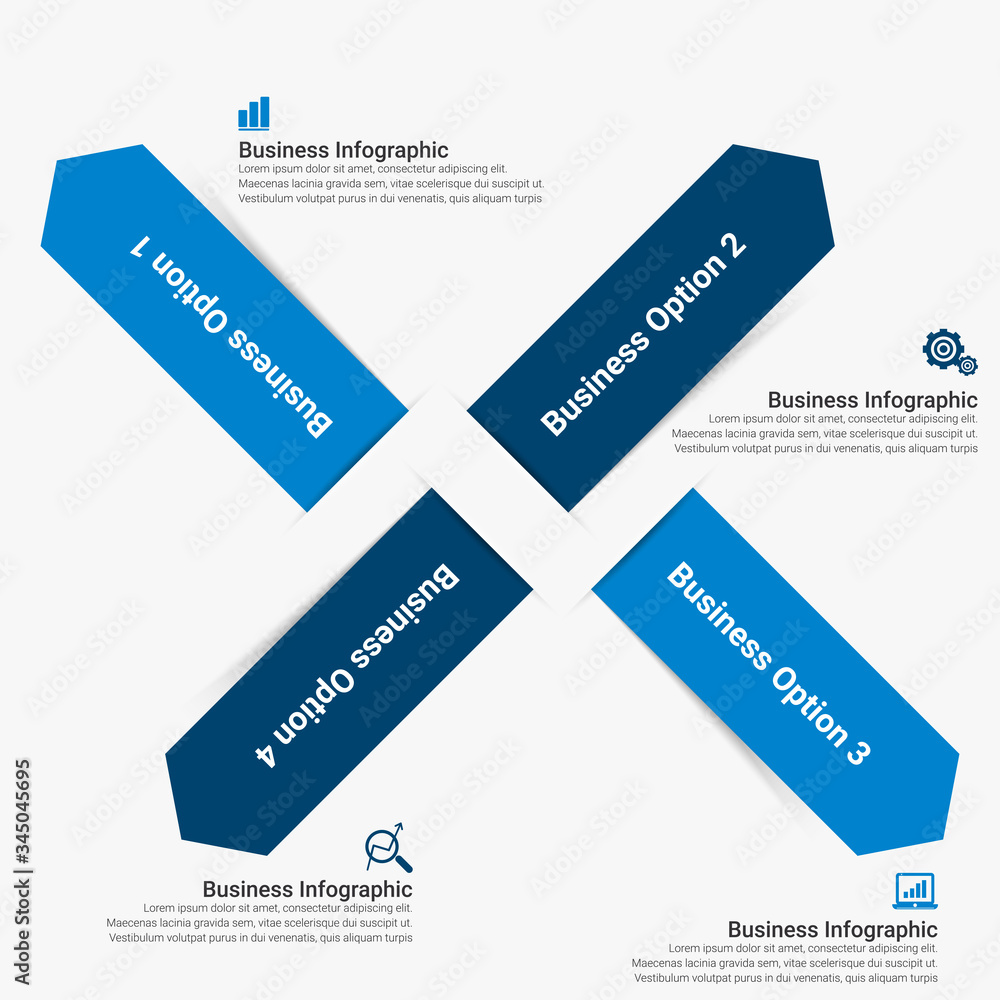 Business Infographic
Lorem ipsum dolor sit amet, consectetur adipiscing elit. Maecenas lacinia gravida sem, vitae scelerisque dui suscipit ut. Vestibulum volutpat purus in dui venenatis, quis aliquam turpis

Business Option 1

Business Option 2

Business Infographic
Lorem ipsum dolor sit amet, consectetur adipiscing elit. Maecenas lacinia gravida sem, vitae scelerisque dui suscipit ut. Vestibulum volutpat purus in dui venenatis, quis aliquam turpis

Business Option 4

Business Option 3

Business Infographic
Lorem ipsum dolor sit amet, consectetur adipiscing elit. Maecenas lacinia gravida sem, vitae scelerisque dui suscipit ut. Vestibulum volutpat purus in dui venenatis, quis aliquam turpis

Business Infographic
Lorem ipsum dolor sit amet, consectetur adipiscing elit. Maecenas lacinia gravida sem, vitae scelerisque dui suscipit ut. Vestibulum volutpat purus in dui venenatis, quis aliquam turpis

Adobe Stock | #345045695