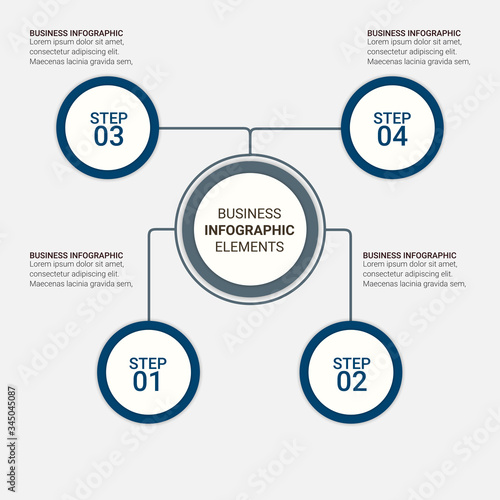 BUSINESS INFOGRAPHIC
Lorem ipsum dolor sit amet, consectetur adipiscing elit. Maecenas lacinia gravida sem,

BUSINESS INFOGRAPHIC
Lorem ipsum dolor sit amet, consectetur adipiscing elit. Maecenas lacinia gravida sem,

STEP
03

STEP
04

BUSINESS
INFOGRAPHIC
ELEMENTS

BUSINESS INFOGRAPHIC
Lorem ipsum dolor sit amet, consectetur adipiscing elit. Maecenas lacinia gravida sem,

BUSINESS INFOGRAPHIC
Lorem ipsum dolor sit amet, consectetur adipiscing elit. Maecenas lacinia gravida sem,

STEP
01

STEP
02

Adobe Stock | #345045087