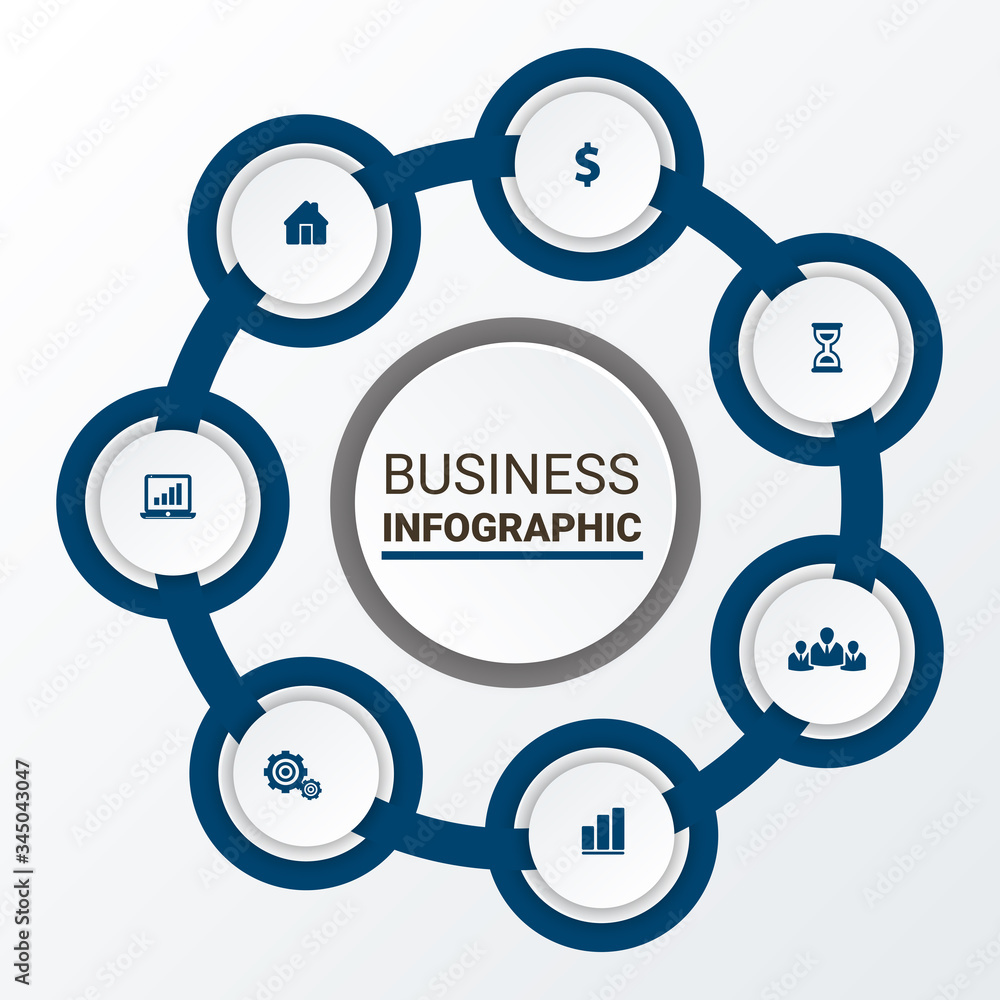 $

BUSINESS
INFOGRAPHIC

Adobe Stock | #345043047