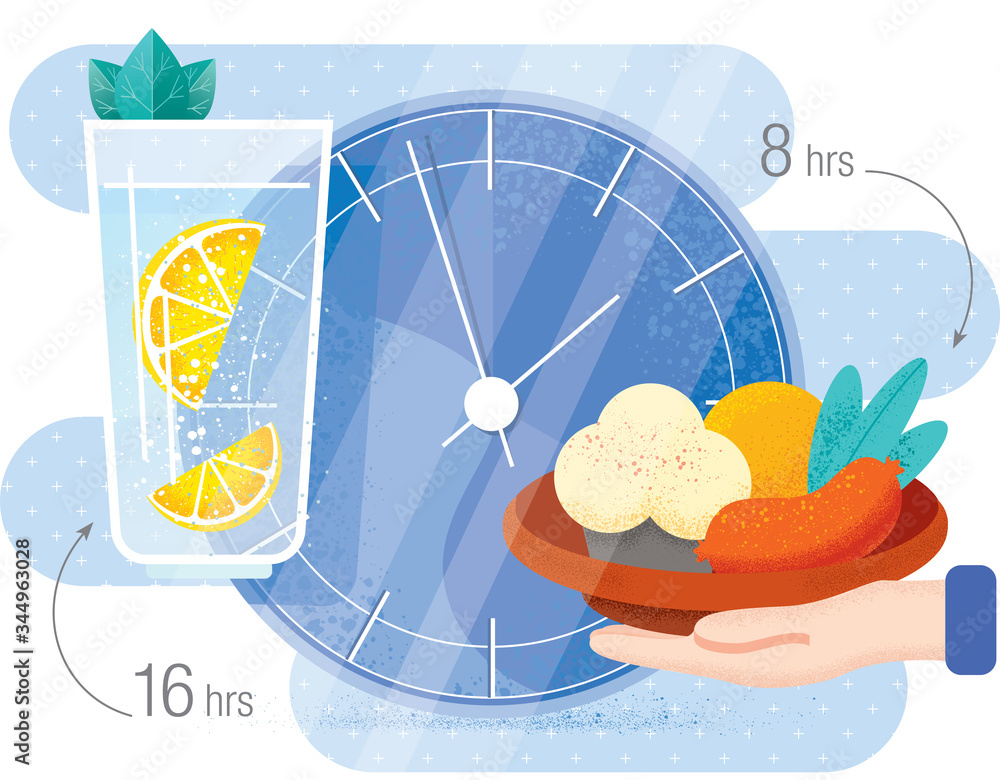 8 hrs

16 hrs

Adobe Stock | #344963028