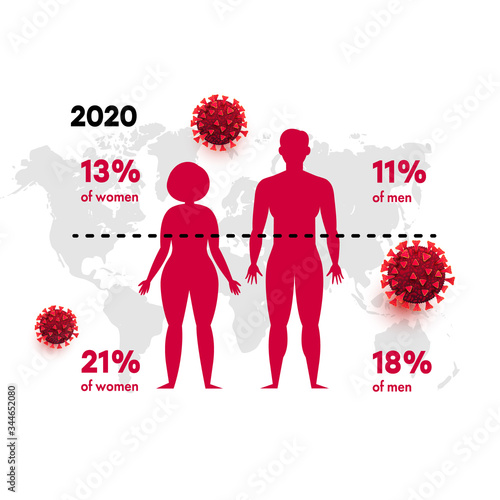 2020

13%
of women

11%
of men

21%
of women

18%
of men

Adobe Stock

Adobe Stock | #344652080