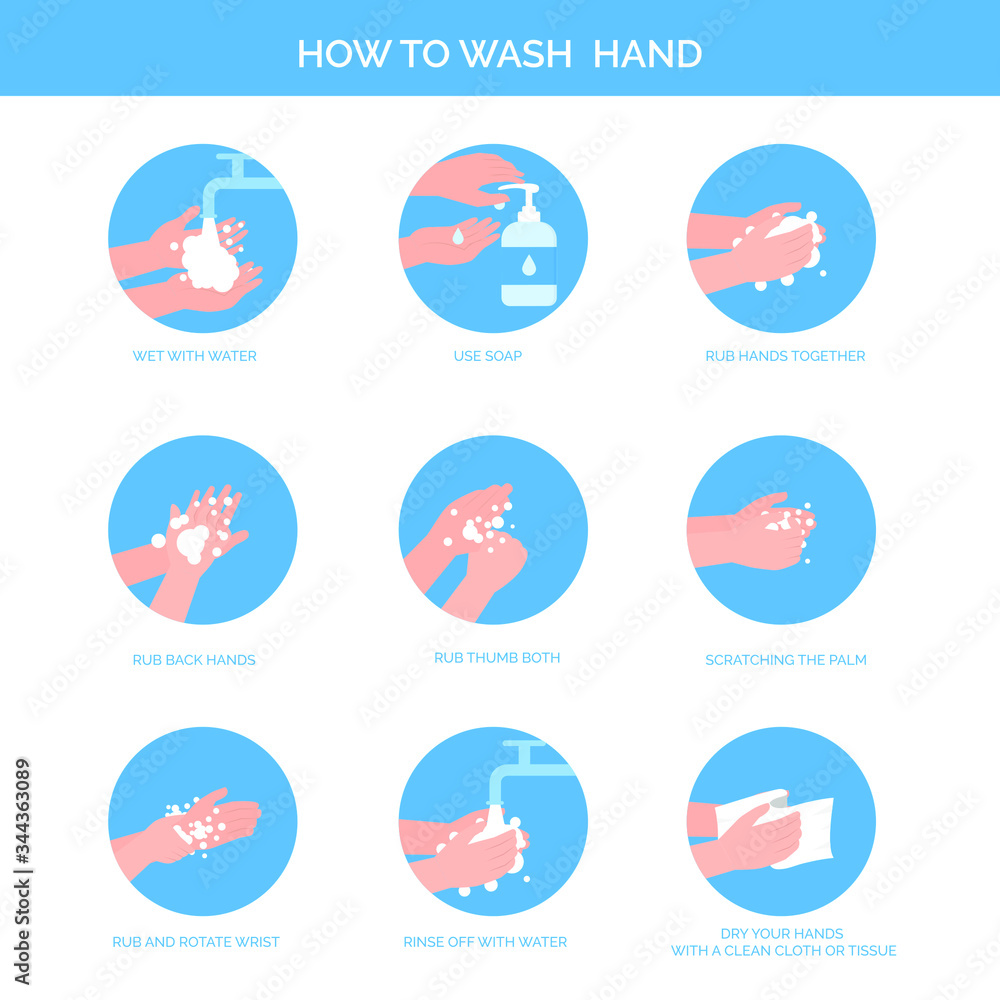 HOW TO WASH HAND

WET WITH WATER

USE SOAP

RUB HANDS TOGETHER

RUB BACK HANDS

RUB THUMB BOTH

SCRATCHING THE PALM

RUB AND ROTATE WRIST

RINSE OFF WITH WATER

DRY YOUR HANDS WITH A CLEAN CLOTH OR TISSUE

Adobe Stock | #344363089