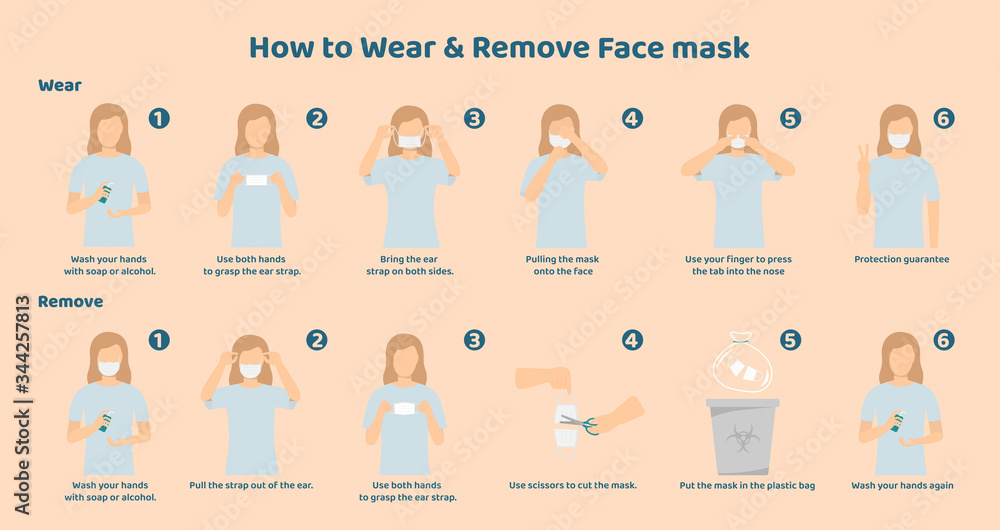 How to Wear & Remove Face mask

Wear

1
Wash your hands with soap or alcohol.

2
Use both hands to grasp the ear strap.

3
Bring the ear strap on both sides.

4
Pulling the mask onto the face

5
Use your finger to press the tab into the nose

6
Protection guarantee

Remove

1
Wash your hands with soap or alcohol.

2
Pull the strap out of the ear.

3
Use both hands to grasp the ear strap.

4
Use scissors to cut the mask.

5
Put the mask in the plastic bag

6
Wash your hands again

Adobe Stock | #344257813