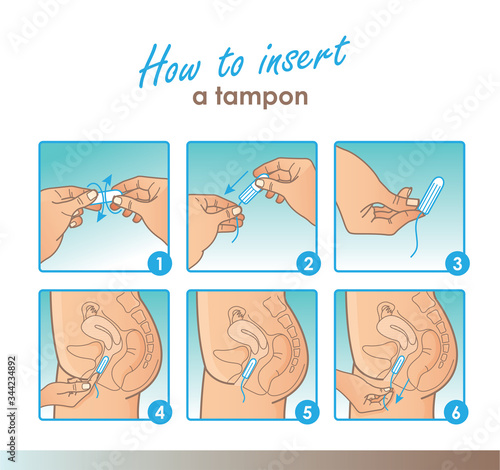 How to insert
a tampon

1

2

3

4

5

6

Adobe Stock | #344234892