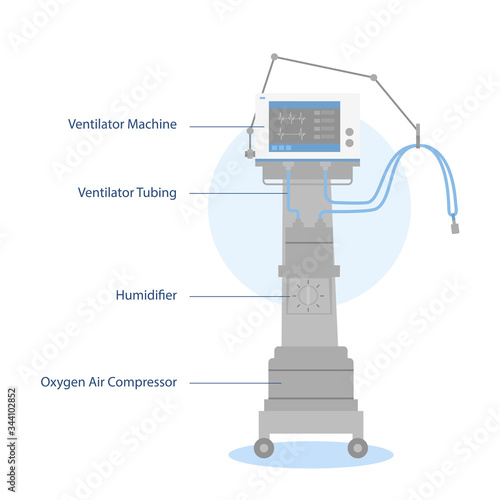 Ventilator Machine

Ventilator Tubing

Humidifier

Oxygen Air Compressor

Adobe Stock | #344102852