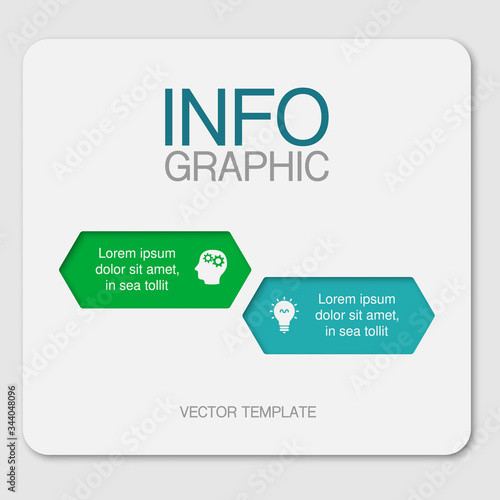 INFO
GRAPHIC

Lorem ipsum dolor sit amet, in sea tollit

Lorem ipsum dolor sit amet, in sea tollit

VECTOR TEMPLATE

Adobe Stock
Adobe Stock | #344048096