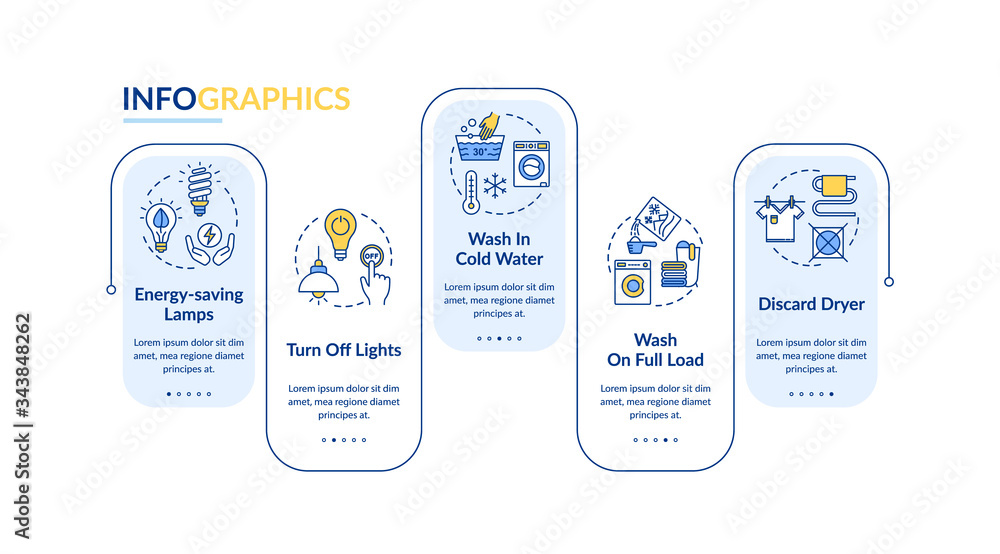 INFOGRAPHICS

Energy-saving Lamps

Lorem ipsum dolor sit dim amet, mea regione diamet principes at.

OFF

Turn Off Lights

Lorem ipsum dolor sit dim amet, mea regione diamet principes at.

30°

Wash In Cold Water

Lorem ipsum dolor sit dim amet, mea regione diamet principes at.

Wash On Full Load

Lorem ipsum dolor sit dim amet, mea regione diamet principes at.

Discard Dryer

Lorem ipsum dolor sit dim amet, mea regione diamet principes at.

Adobe Stock | #343848262