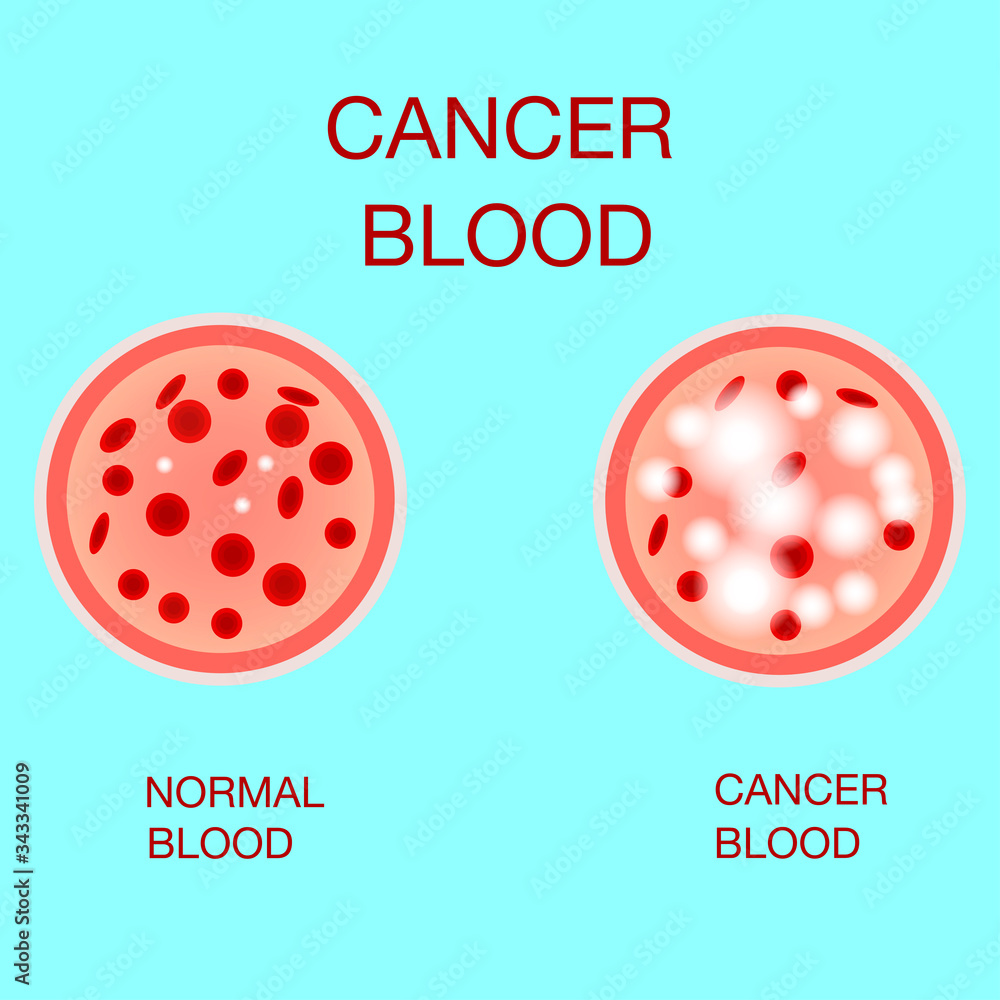 CANCER BLOOD

NORMAL BLOOD

CANCER BLOOD

Adobe Stock | #343341009