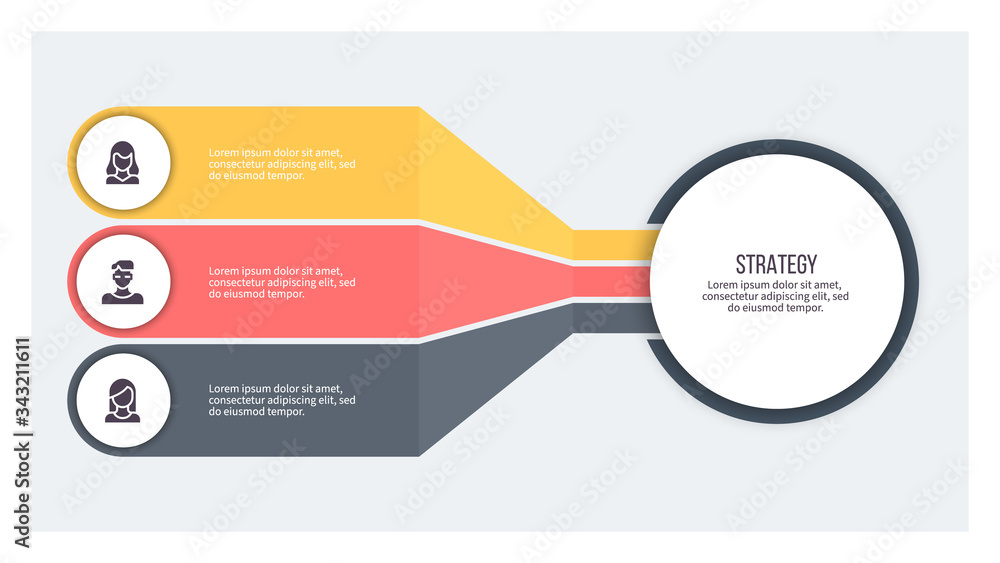 Lorem ipsum dolor sit amet, consectetur adipiscing elit, sed do eiusmod tempor.

Lorem ipsum dolor sit amet, consectetur adipiscing elit, sed do eiusmod tempor.

Lorem ipsum dolor sit amet, consectetur adipiscing elit, sed do eiusmod tempor.

STRATEGY

Lorem ipsum dolor sit amet, consectetur adipiscing elit, sed do eiusmod tempor.

Adobe Stock | #343211611