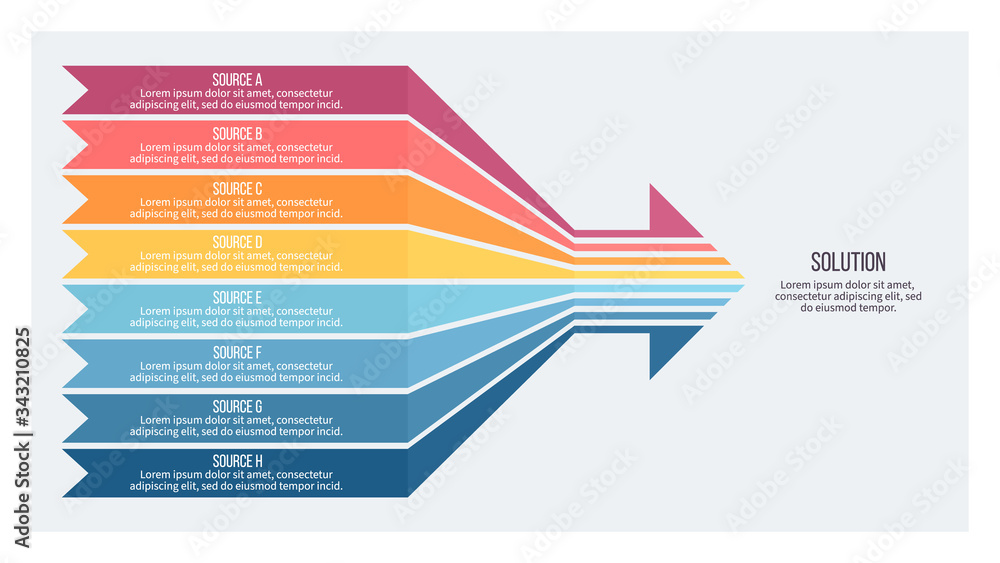 SOURCE A
Lorem ipsum dolor sit amet, consectetur adipiscing elit, sed do eiusmod tempor incid.

SOURCE B
Lorem ipsum dolor sit amet, consectetur adipiscing elit, sed do eiusmod tempor incid.

SOURCE C
Lorem ipsum dolor sit amet, consectetur adipiscing elit, sed do eiusmod tempor incid.

SOURCE D
Lorem ipsum dolor sit amet, consectetur adipiscing elit, sed do eiusmod tempor incid.

SOURCE E
Lorem ipsum dolor sit amet, consectetur adipiscing elit, sed do eiusmod tempor incid.

SOURCE F
Lorem ipsum dolor sit amet, consectetur adipiscing elit, sed do eiusmod tempor incid.

SOURCE G
Lorem ipsum dolor sit amet, consectetur adipiscing elit, sed do eiusmod tempor incid.

SOURCE H
Lorem ipsum dolor sit amet, consectetur adipiscing elit, sed do eiusmod tempor incid.

SOLUTION
Lorem ipsum dolor sit amet, consectetur adipiscing elit, sed do eiusmod tempor.

Adobe Stock | #343210825