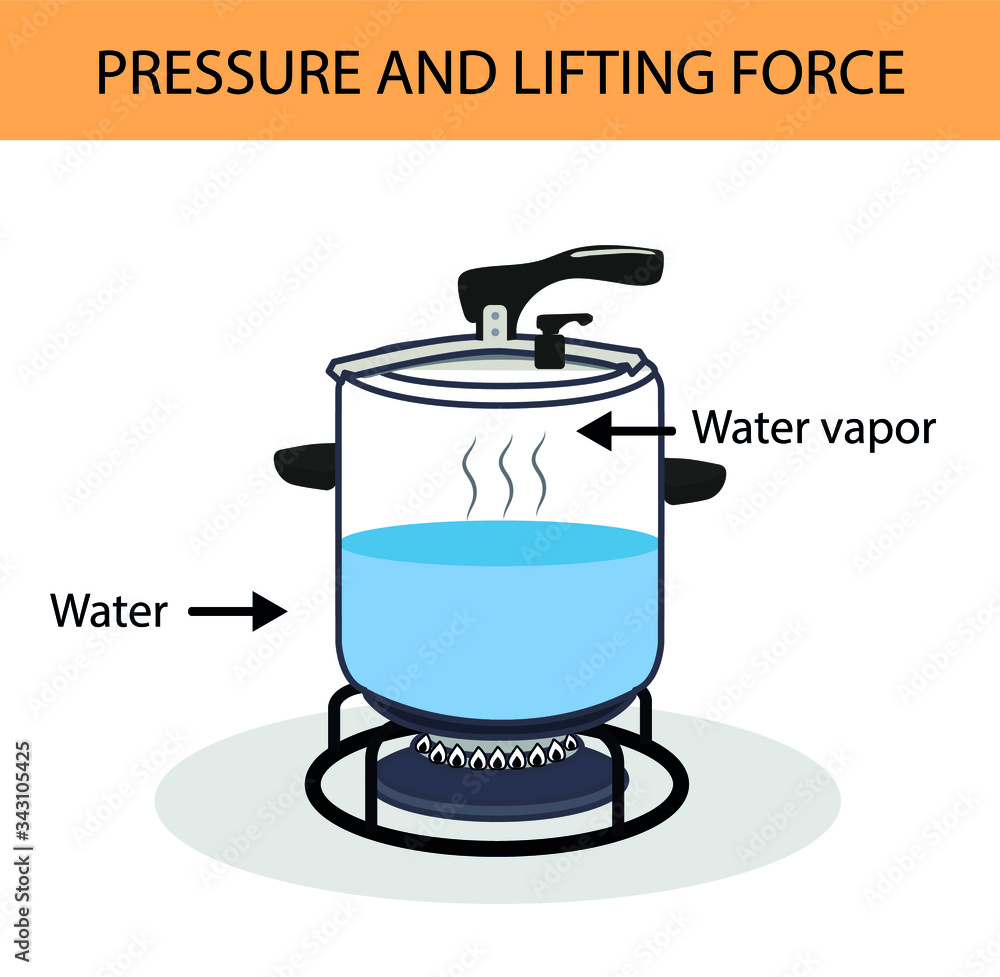 PRESSURE AND LIFTING FORCE

Water vapor

Water

Adobe Stock | #343105425