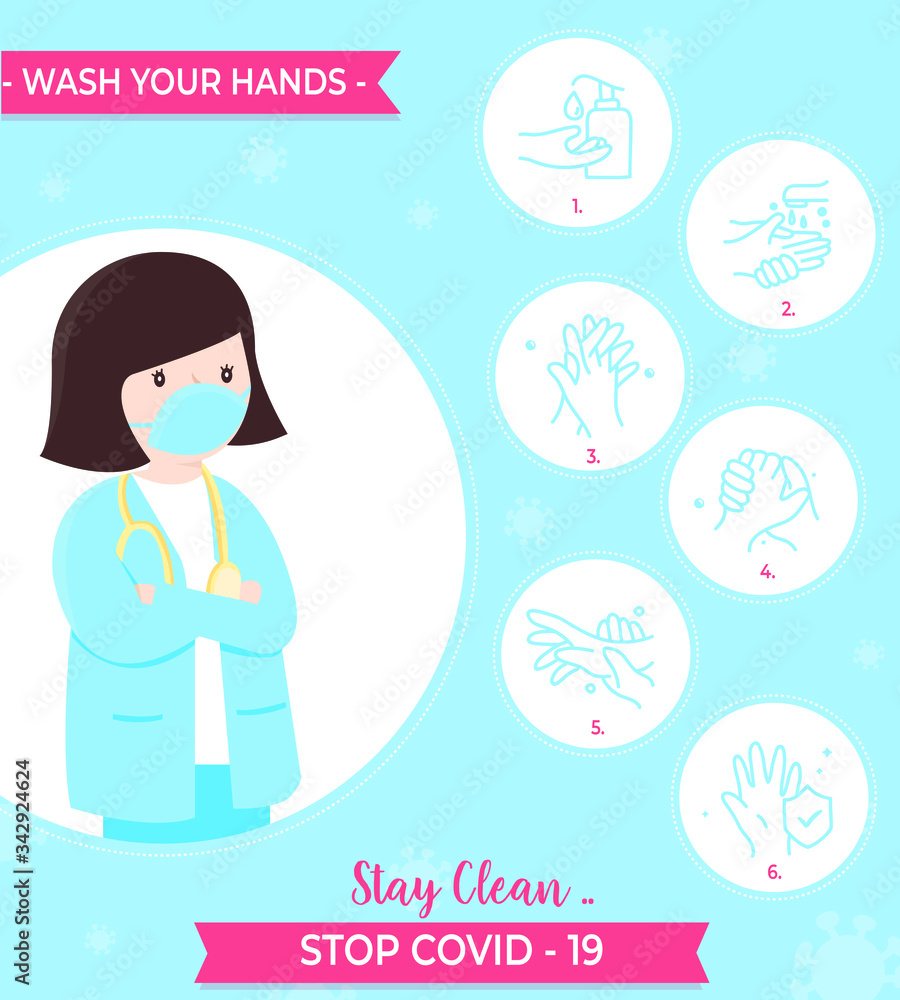 - WASH YOUR HANDS -

1.

2.

3.

4.

5.

6.

Stay Clean ..

STOP COVID - 19

Adobe Stock | #342924624