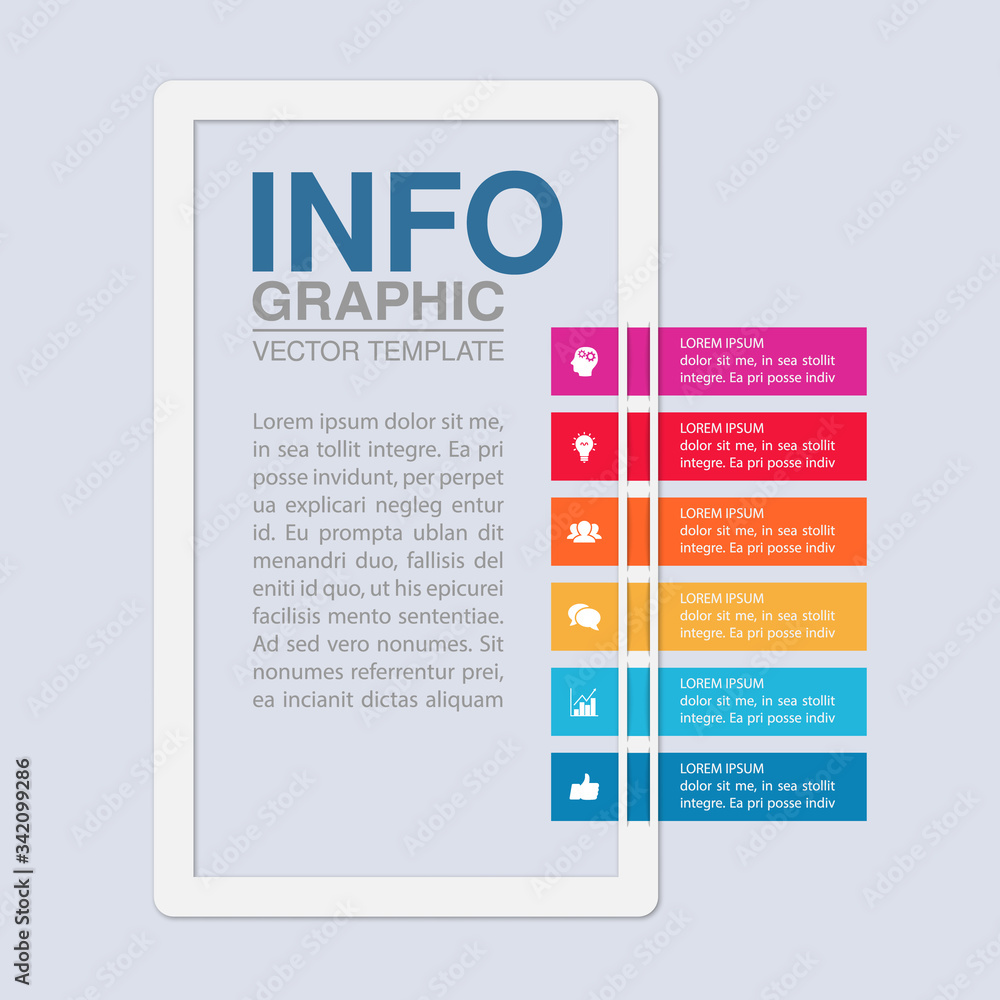 INFO
GRAPHIC
VECTOR TEMPLATE

Lorem ipsum dolor sit me, in sea tollit integre. Ea pri posse invidunt, per perpet ua explicari negleg entur id. Eu prompta ublan dit menandri duo, fallisis del eniti id quo, ut his epicurei facilisis mento sententiae. Ad sed vero nonumes. Sit nonumes referrentur prei, ea incianit dictas aliquam

LOREM IPSUM
dolor sit me, in sea stollit integre. Ea pri posse indiv

LOREM IPSUM
dolor sit me, in sea stollit integre. Ea pri posse indiv

LOREM IPSUM
dolor sit me, in sea stollit integre. Ea pri posse indiv

LOREM IPSUM
dolor sit me, in sea stollit integre. Ea pri posse indiv

LOREM IPSUM
dolor sit me, in sea stollit integre. Ea pri posse indiv

LOREM IPSUM
dolor sit me, in sea stollit integre. Ea pri posse indiv

Adobe Stock | #342099286